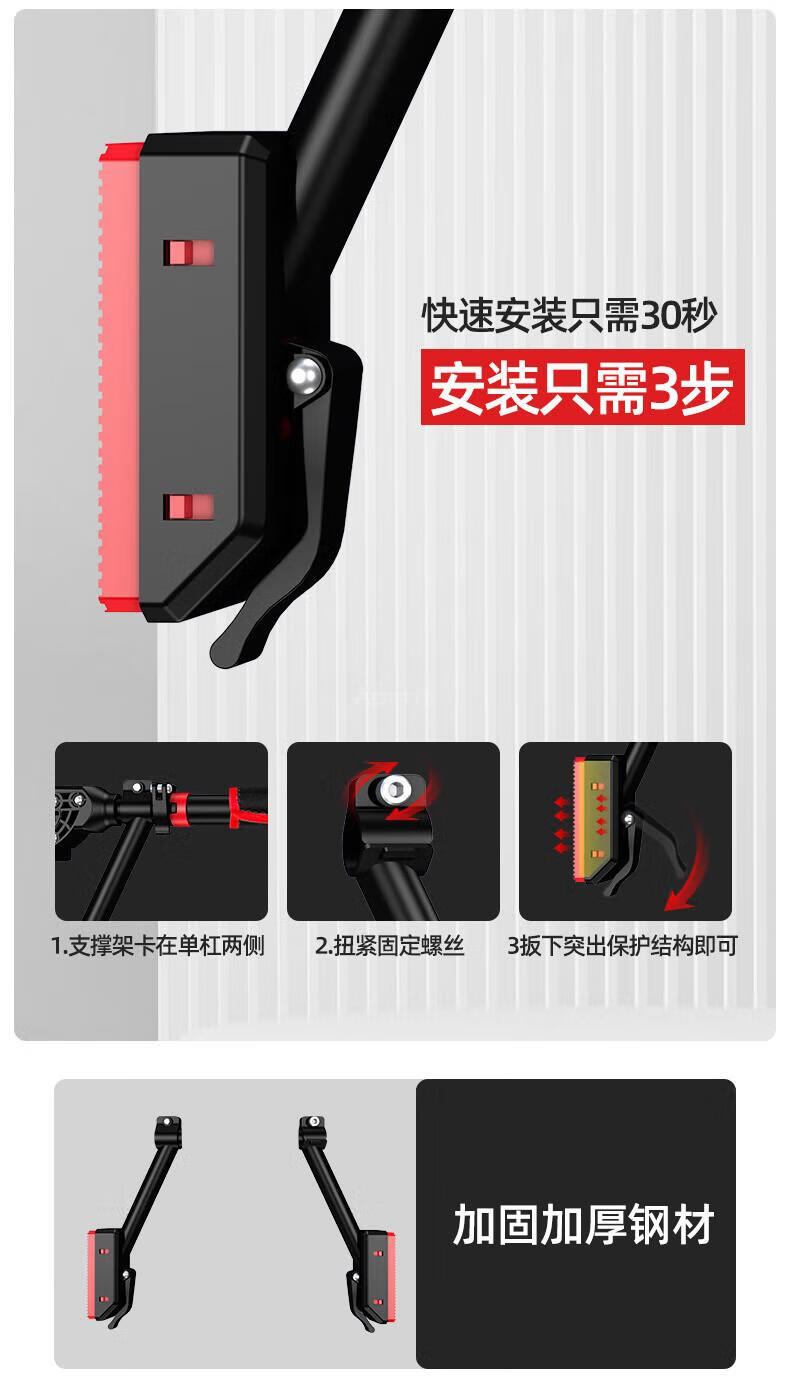 快速安装只需30秒

安装只需3步

1.支撑架卡在单杠两侧

2.扭紧固定螺丝

3扳下突出保护结构即可

加固加厚钢材