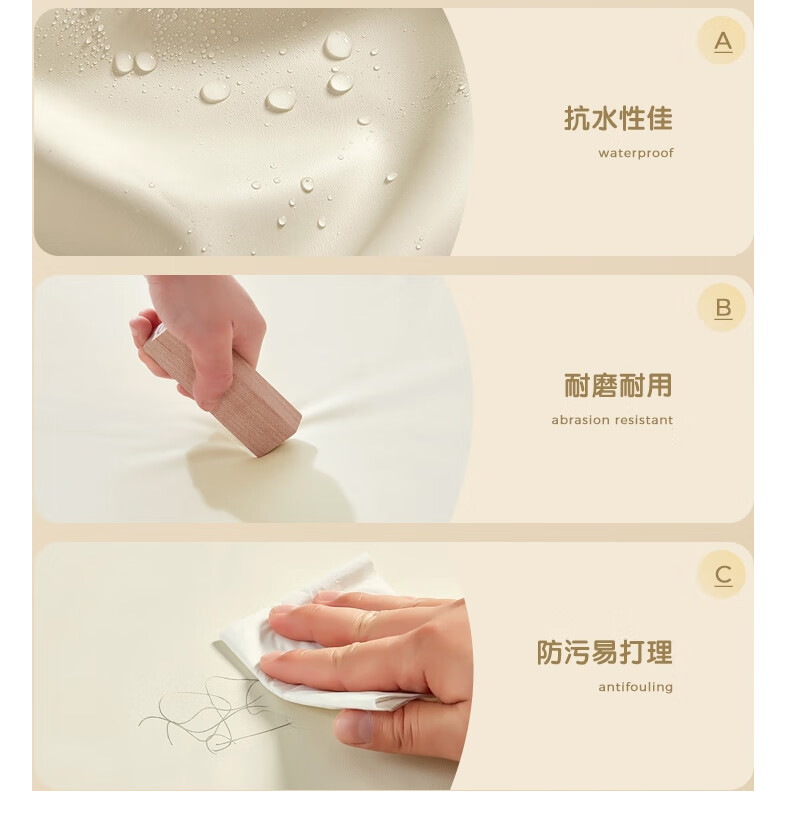 A

抗水性佳

waterproof

B

耐磨耐用

abrasion resistant

C

防污易打理

antifouling