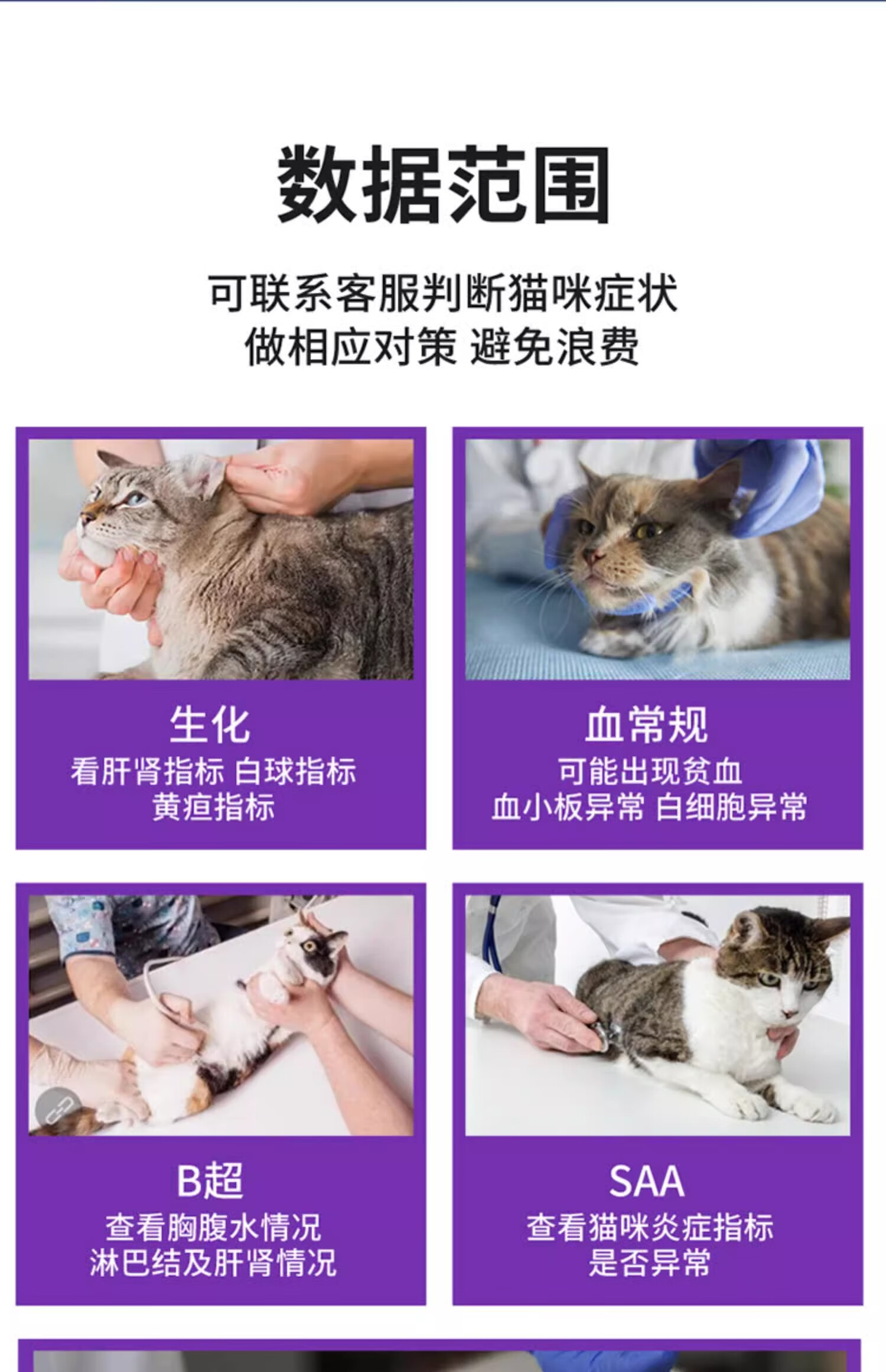 数据范围

可联系客服判断猫咪症状
做相应对策 避免浪费

生化
看肝肾指标 白球指标
黄疸指标

血常规
可能出现贫血
血小板异常 白细胞异常

B超
查看胸腹水情况
淋巴结及肝肾情况

SAA
查看猫咪炎症指标
是否异常