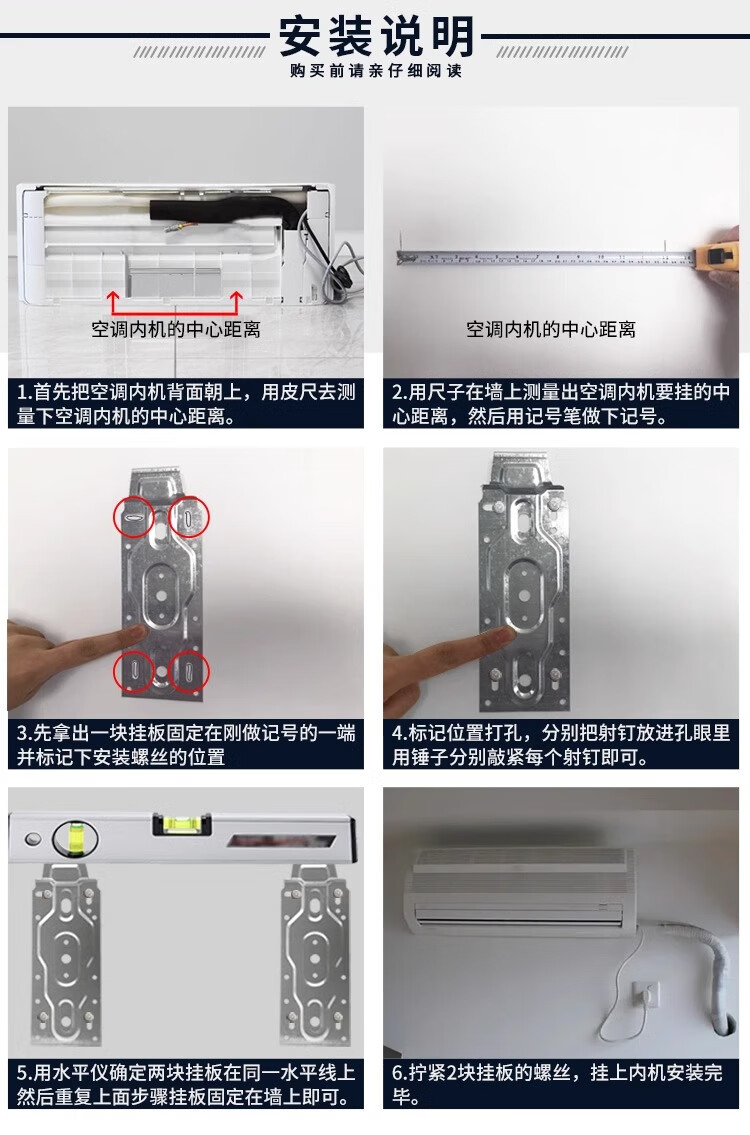 安装说明
购买前请亲仔细阅读

空调内机的中心距离

1.首先把空调内机背面朝上，用皮尺去测量下空调内机的中心距离。

空调内机的中心距离

2.用尺子在墙上测量出空调内机要挂的中心距离，然后用记号笔做下记号。

3.先拿出一块挂板固定在刚做记号的一端并标记下安装螺丝的位置

4.标记位置打孔，分别把射钉放进孔眼里用锤子分别敲紧每个射钉即可。

5.用水平仪确定两块挂板在同一水平线上然后重复上面步骤挂板固定在墙上即可。

6.拧紧2块挂板的螺丝，挂上内机安装完毕。