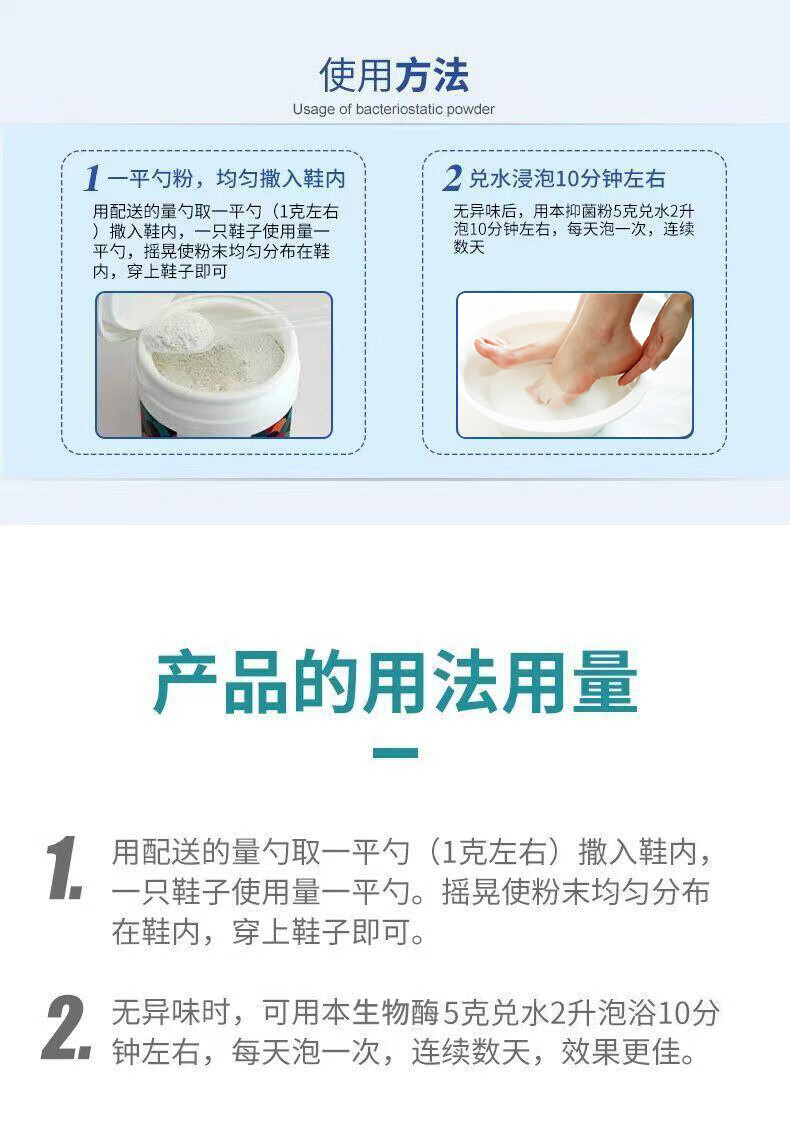 使用方法
Usage of bacteriostatic powder

1 一平勺粉，均匀撒入鞋内
用配送的量勺取一平勺（1克左右）撒入鞋内，一只鞋子使用量一平勺，摇晃使粉末均匀分布在鞋内，穿上鞋子即可

2 兑水浸泡10分钟左右
无异味后，用本抑菌粉5克兑水2升泡10分钟左右，每天泡一次，连续数天

产品的用法用量

1. 用配送的量勺取一平勺（1克左右）撒入鞋内，一只鞋子使用量一平勺。摇晃使粉末均匀分布在鞋内，穿上鞋子即可。

2. 无异味时，可用本生物酶5克兑水2升泡浴10分钟左右，每天泡一次，连续数天，效果更佳。