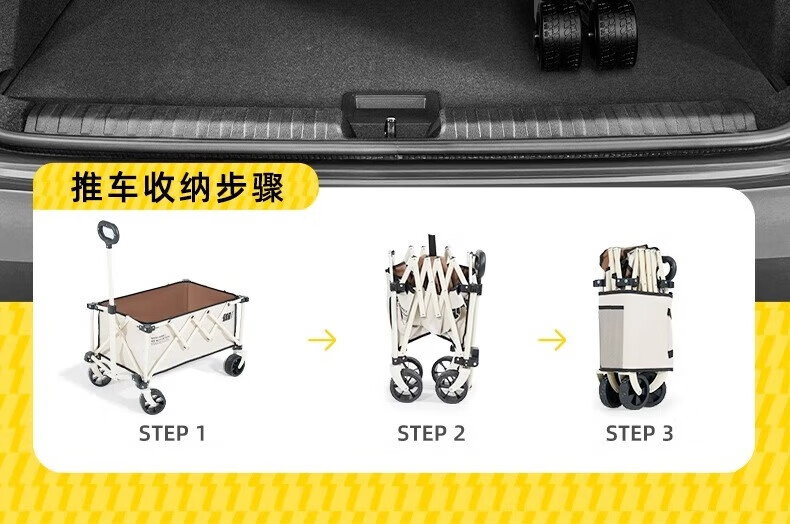 推车收纳步骤

STEP 1

STEP 2

STEP 3