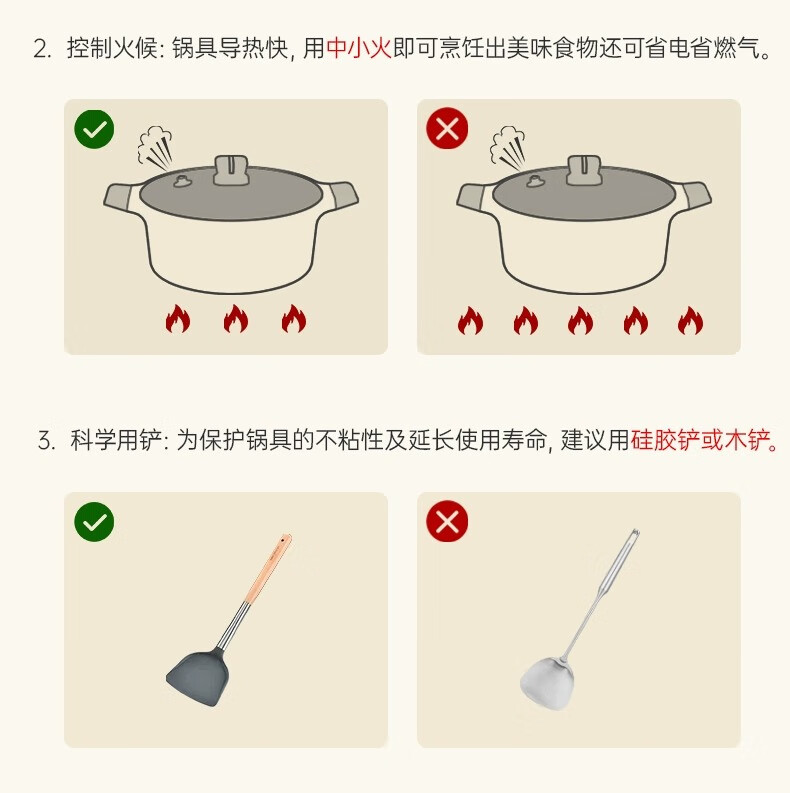 2. 控制火候: 锅具导热快, 用中小火即可烹饪出美味食物还可省电省燃气。

3. 科学用铲: 为保护锅具的不粘性及延长使用寿命, 建议用硅胶铲或木铲。