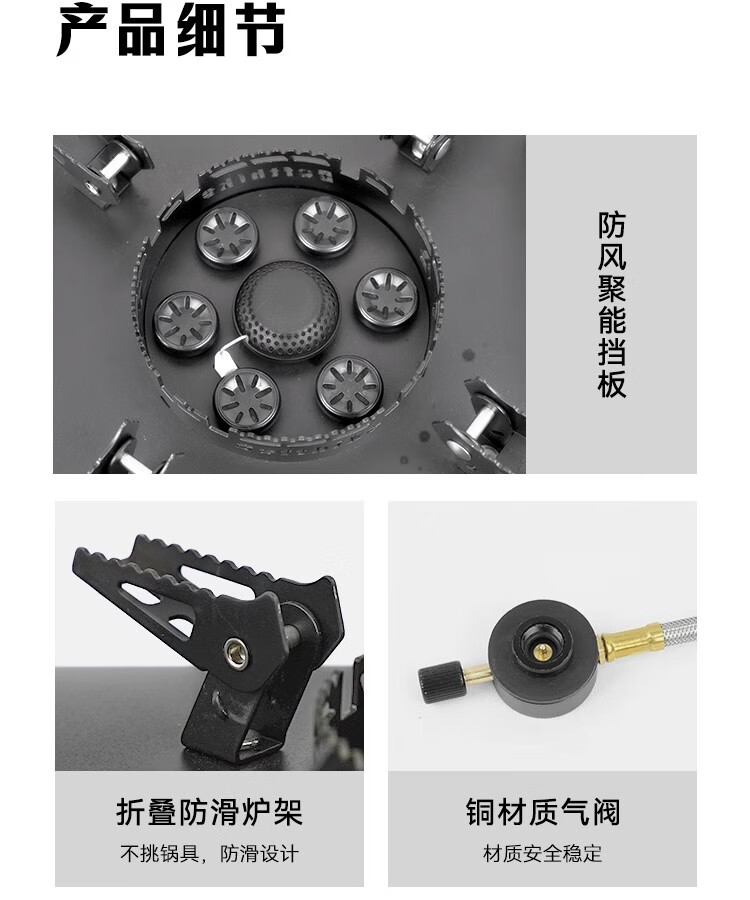 产品细节

防风聚能挡板

折叠防滑炉架
不挑锅具，防滑设计

铜材质气阀
材质安全稳定