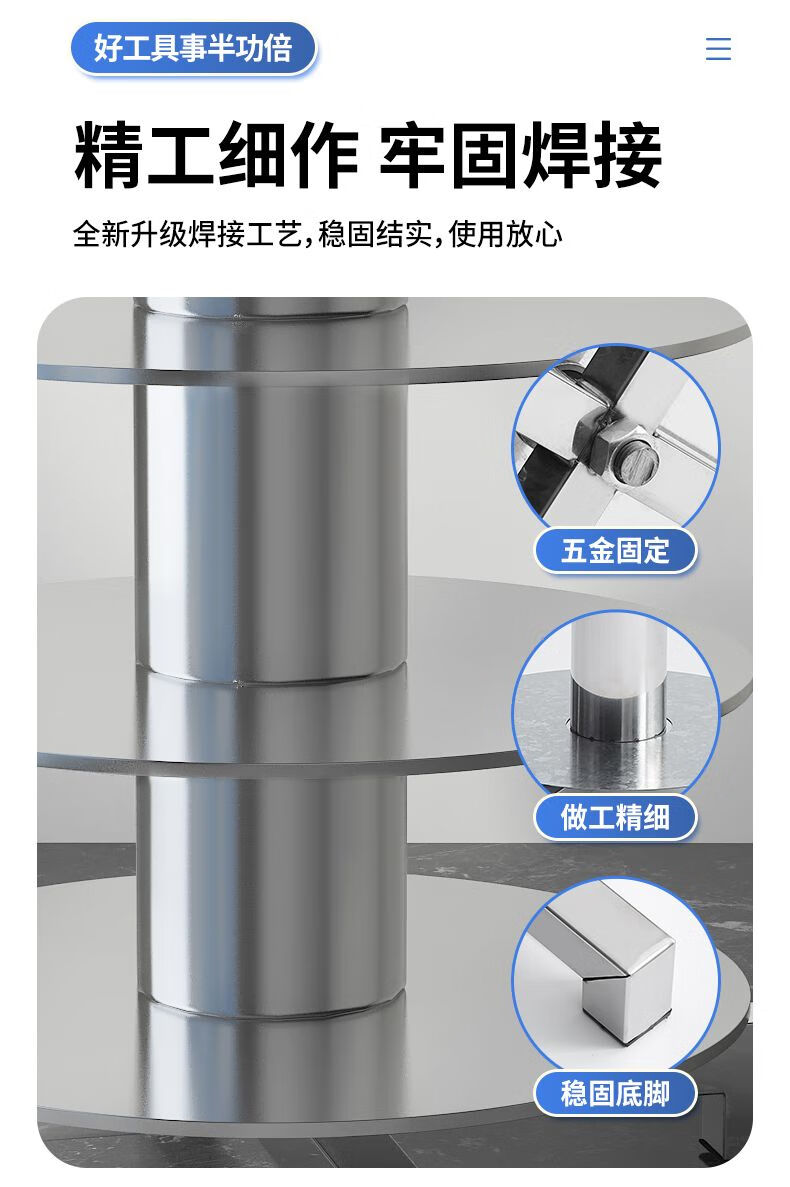 好工具事半功倍

精工细作 牢固焊接

全新升级焊接工艺,稳固结实,使用放心

五金固定

做工精细

稳固底脚