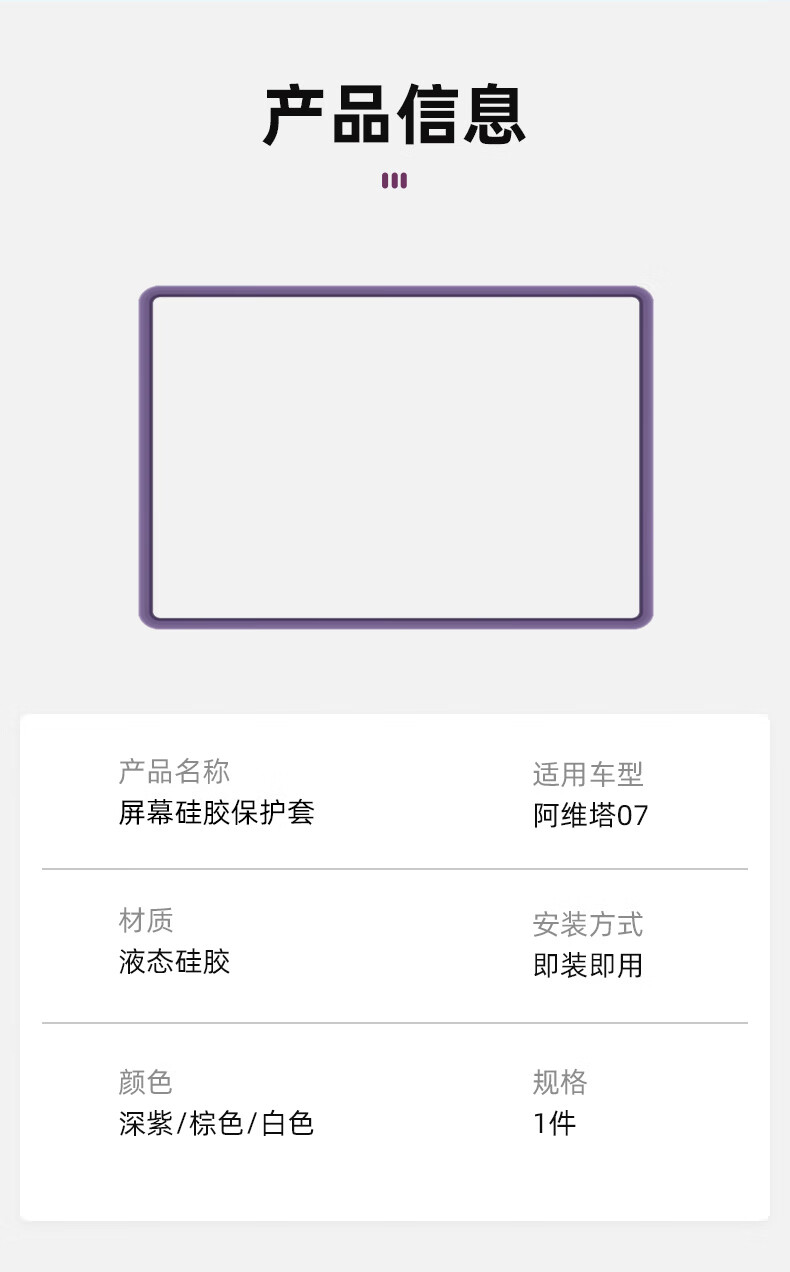 产品信息

产品名称
屏幕硅胶保护套

适用车型
阿维塔07

材质
液态硅胶

安装方式
即装即用

颜色
深紫/棕色/白色

规格
1件