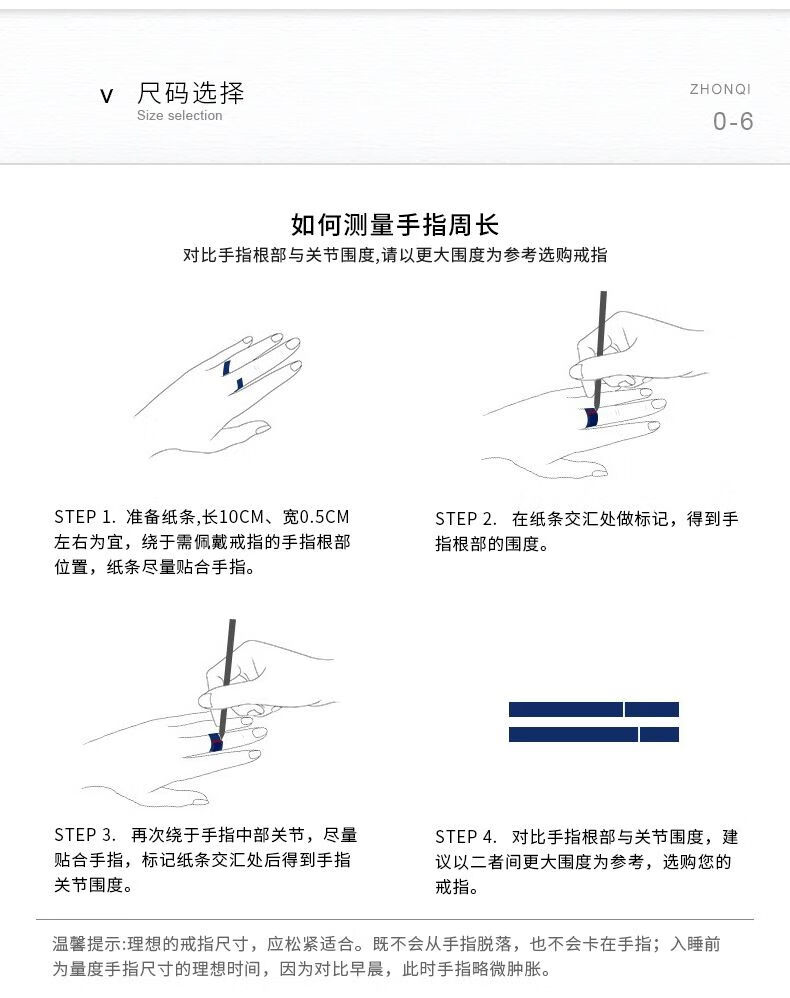 v 尺码选择
Size selection

ZHONQI
0-6

如何测量手指周长
对比手指根部与关节围度,请以更大围度为参考选购戒指

STEP 1. 准备纸条,长10CM、宽0.5CM左右为宜，绕于需佩戴戒指的手指根部位置，纸条尽量贴合手指。

STEP 2. 在纸条交汇处做标记，得到手指根部的围度。

STEP 3. 再次绕于手指中部关节，尽量贴合手指，标记纸条交汇处后得到手指关节围度。

STEP 4. 对比手指根部与关节围度，建议以二者间更大围度为参考，选购您的戒指。

温馨提示:理想的戒指尺寸，应松紧适合。既不会从手指脱落，也不会卡在手指；入睡前为量度手指尺寸的理想时间，因为对比早晨，此时手指略微肿胀。