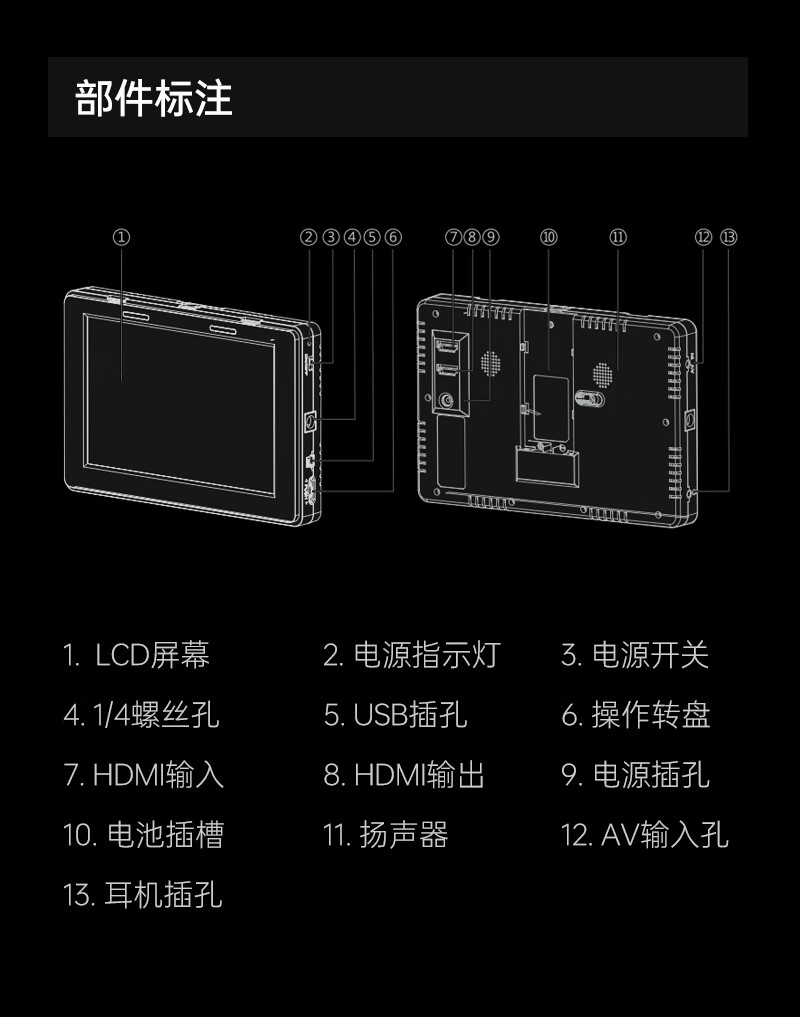 部件标注

① ② ③ ④ ⑤ ⑥ ⑦ ⑧ ⑨ ⑩ ⑪ ⑫ ⑬

1. LCD屏幕
2. 电源指示灯
3. 电源开关
4. 1/4螺丝孔
5. USB插孔
6. 操作转盘
7. HDMI输入
8. HDMI输出
9. 电源插孔
10. 电池插槽
11. 扬声器
12. AV输入孔
13. 耳机插孔