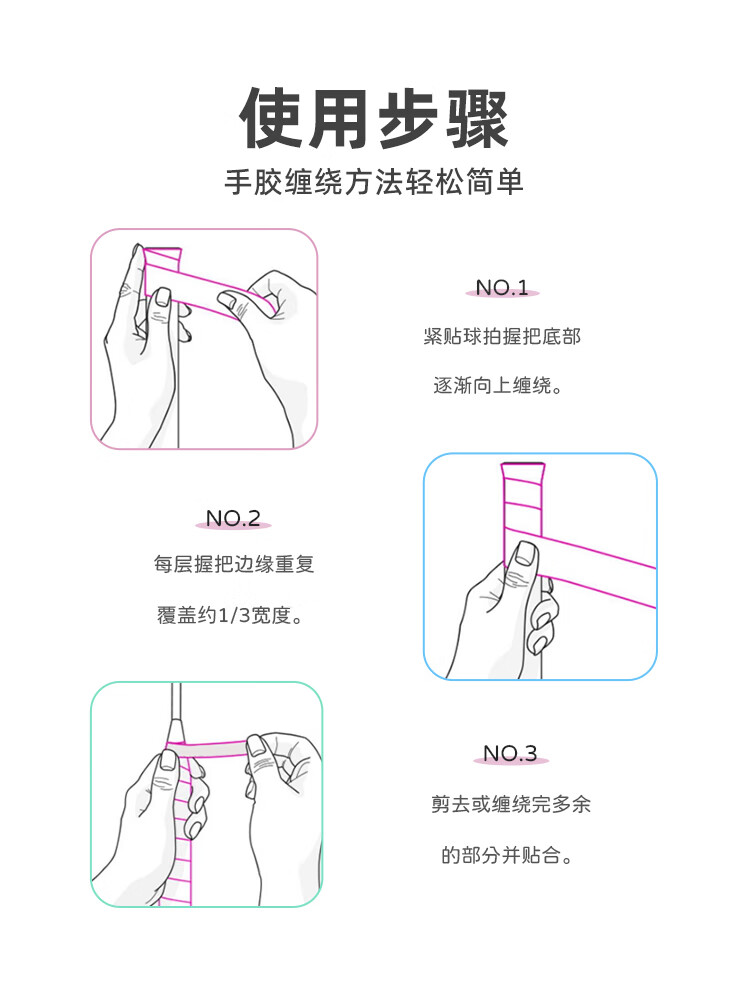 使用步骤

手胶缠绕方法轻松简单

NO.1

紧贴球拍握把底部

逐渐向上缠绕。

NO.2

每层握把边缘重复

覆盖约1/3宽度。

NO.3

剪去或缠绕完多余

的部分并贴合。