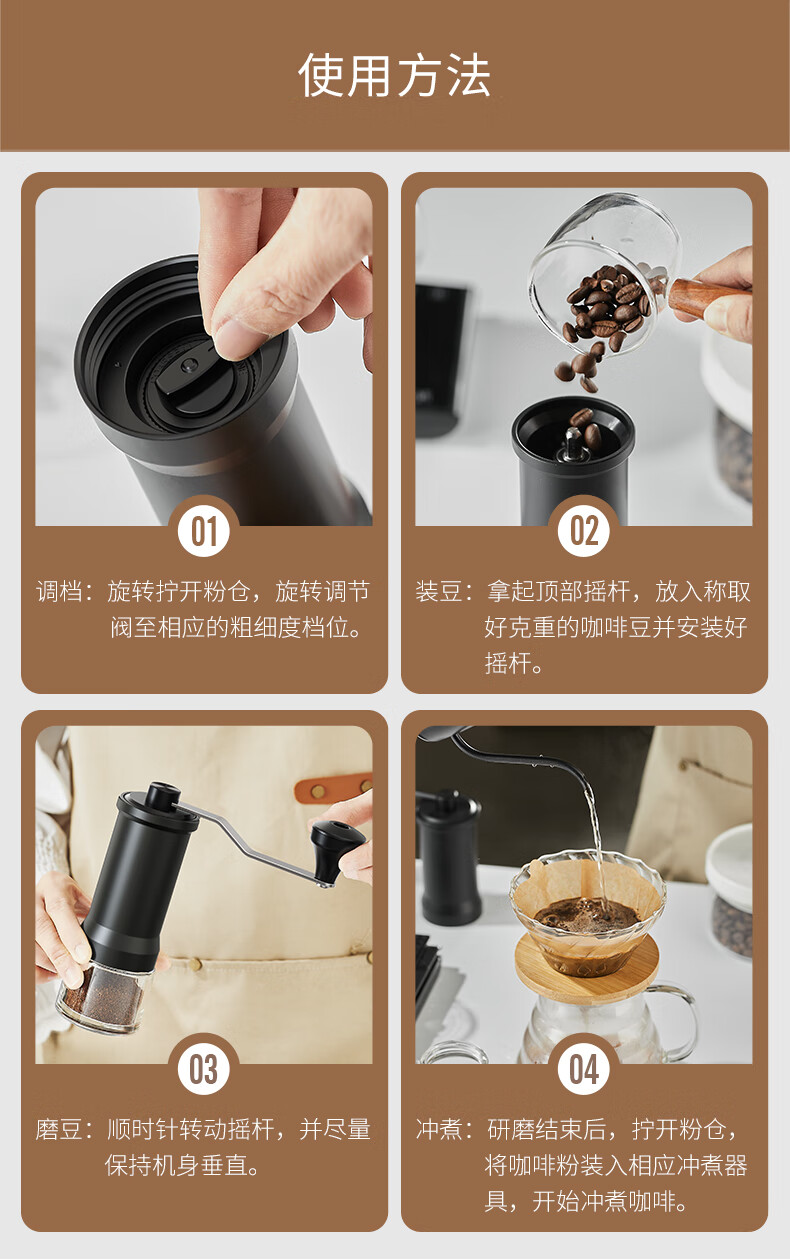 使用方法

01

调档：旋转拧开粉仓，旋转调节阀至相应的粗细度档位。

02

装豆：拿起顶部摇杆，放入称取好克重的咖啡豆并安装好摇杆。

03

磨豆：顺时针转动摇杆，并尽量保持机身垂直。

04

冲煮：研磨结束后，拧开粉仓，将咖啡粉装入相应冲煮器具，开始冲煮咖啡。