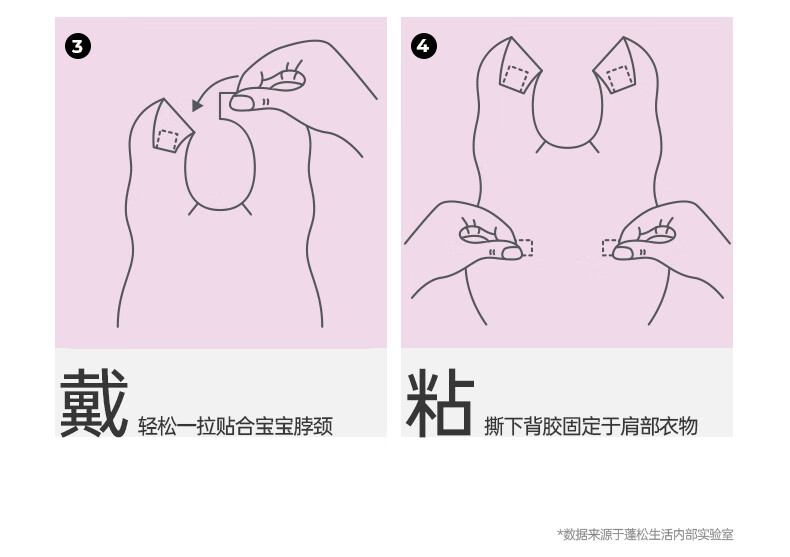 3

戴 轻松一拉贴合宝宝脖颈

4

粘 撕下背胶固定于肩部衣物

*数据来源于蓬松生活内部实验室