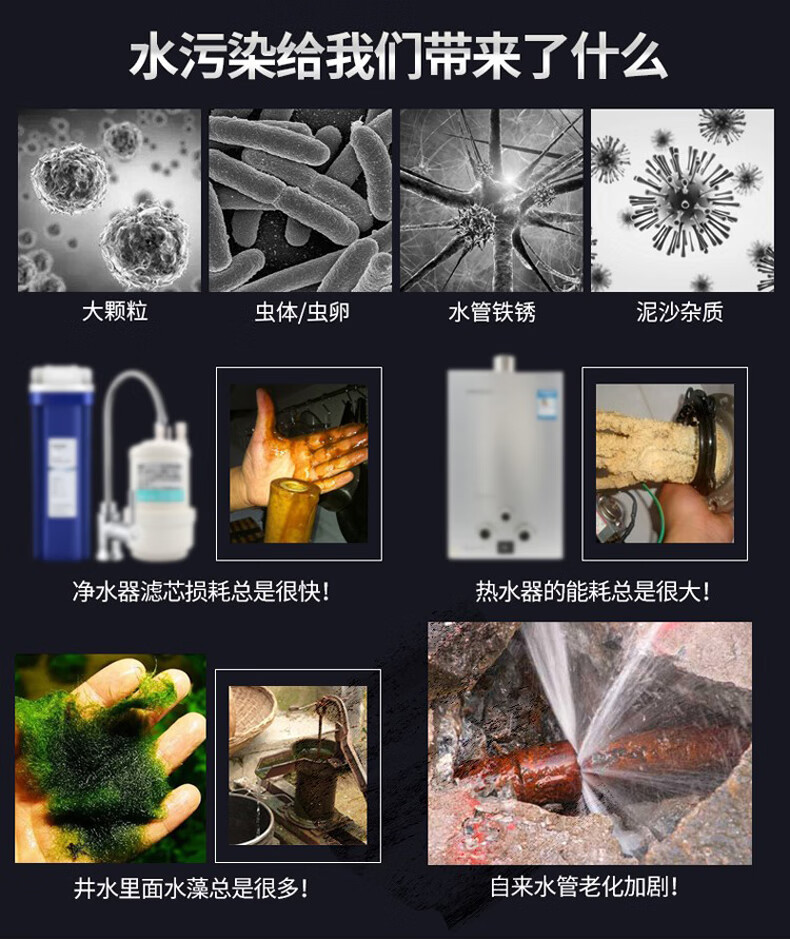 水污染给我们带来了什么

大颗粒

虫体/虫卵

水管铁锈

泥沙杂质

净水器滤芯损耗总是很快!

热水器的能耗总是很大!

井水里面水藻总是很多!

自来水管老化加剧!