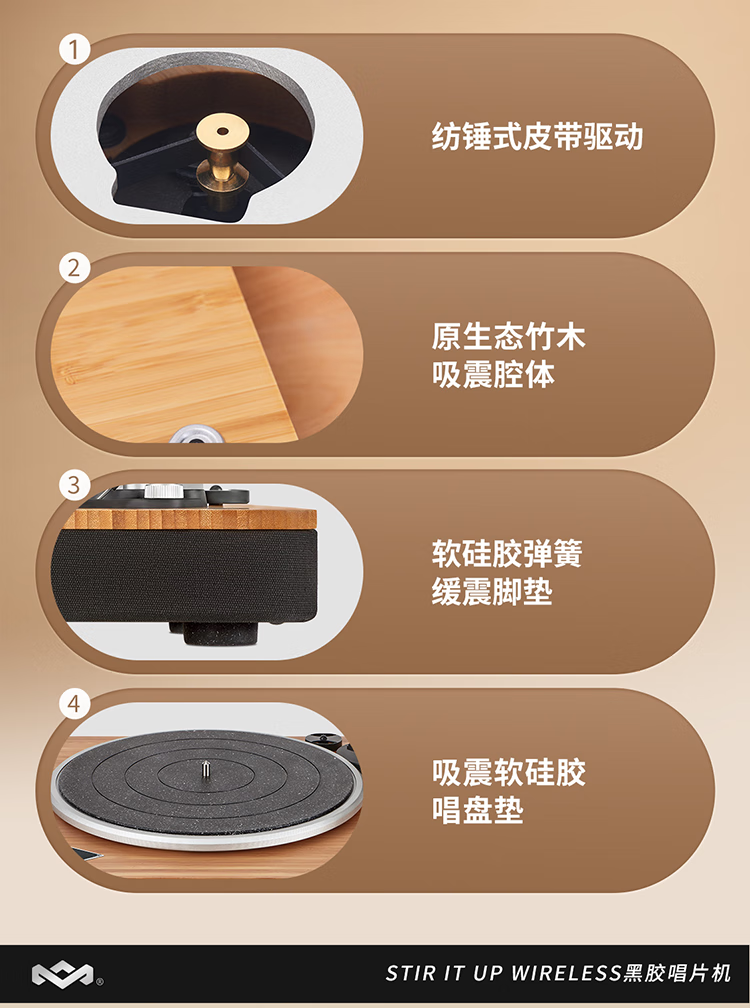 1

纺锤式皮带驱动

2

原生态竹木
吸震腔体

3

软硅胶弹簧
缓震脚垫

4

吸震软硅胶
唱盘垫

STIR IT UP WIRELESS黑胶唱片机