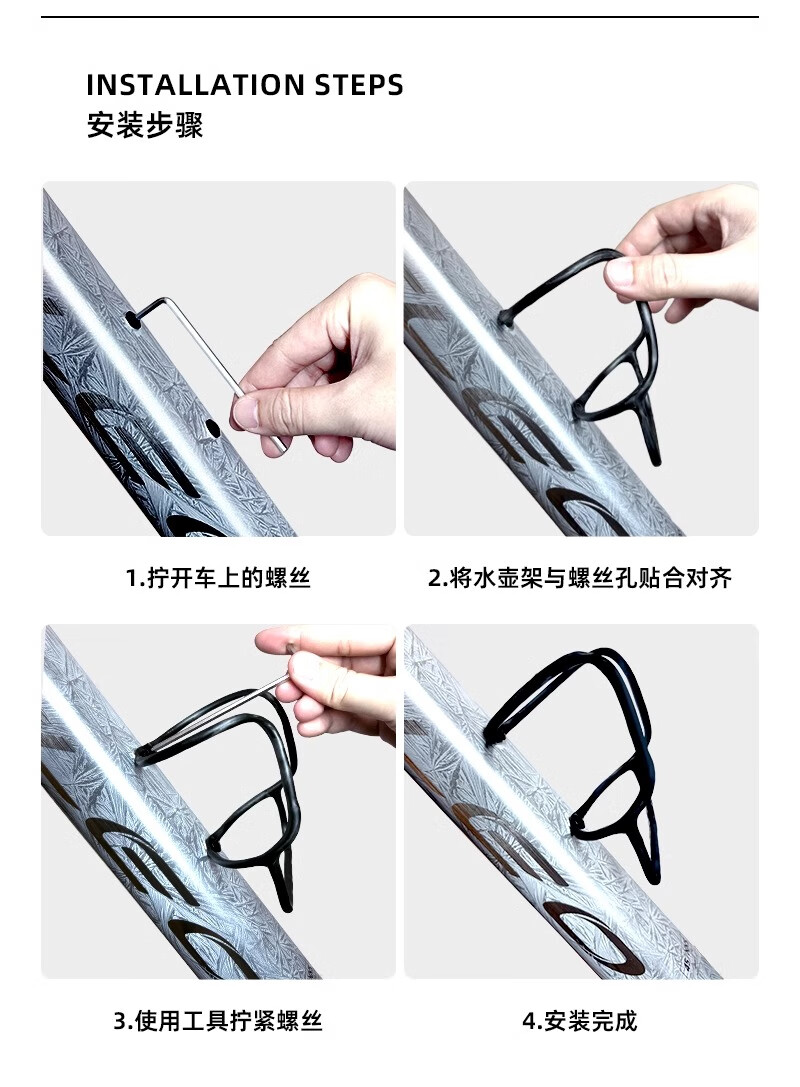 INSTALLATION STEPS
安装步骤

1.拧开车上的螺丝

2.将水壶架与螺丝孔贴合对齐

3.使用工具拧紧螺丝

4.安装完成