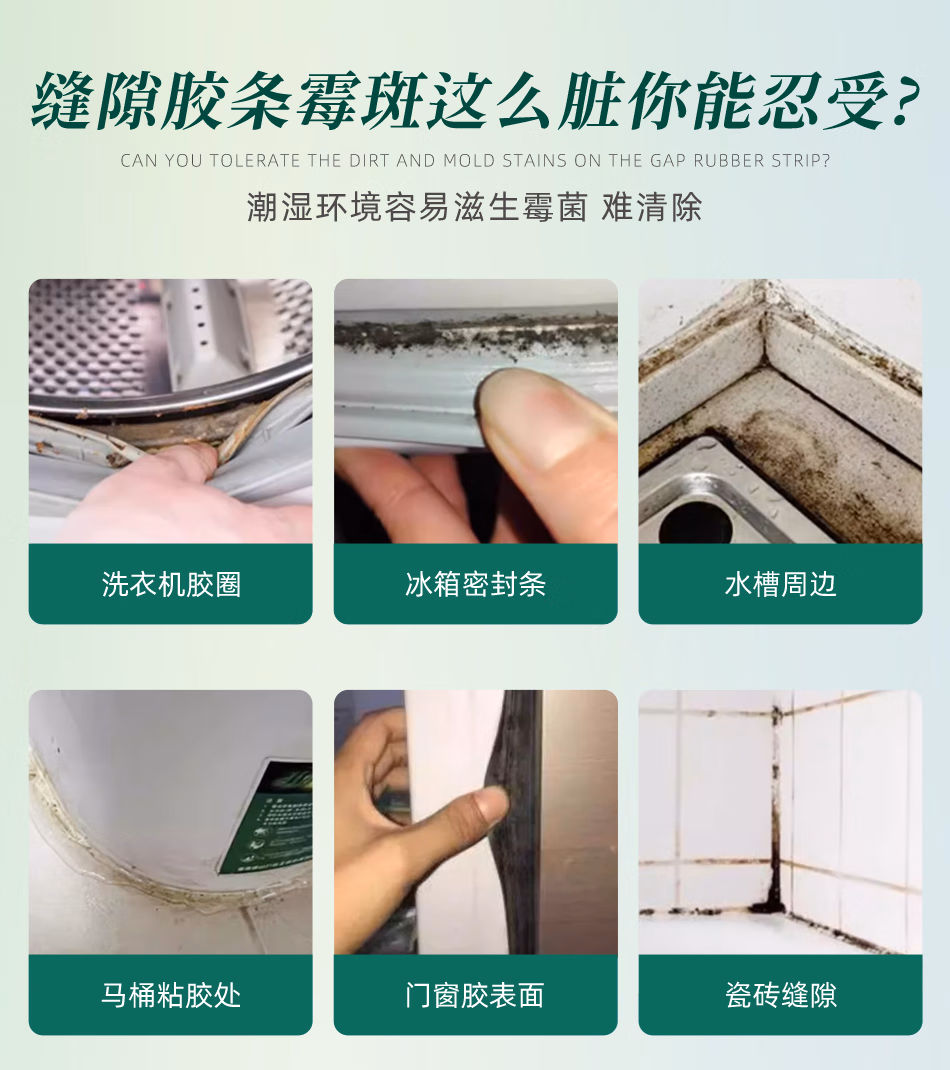 缝隙胶条霉斑这么脏你能忍受?

CAN YOU TOLERATE THE DIRT AND MOLD STAINS ON THE GAP RUBBER STRIP?

潮湿环境容易滋生霉菌 难清除

洗衣机胶圈

冰箱密封条

水槽周边

马桶粘胶处

门窗胶表面

瓷砖缝隙