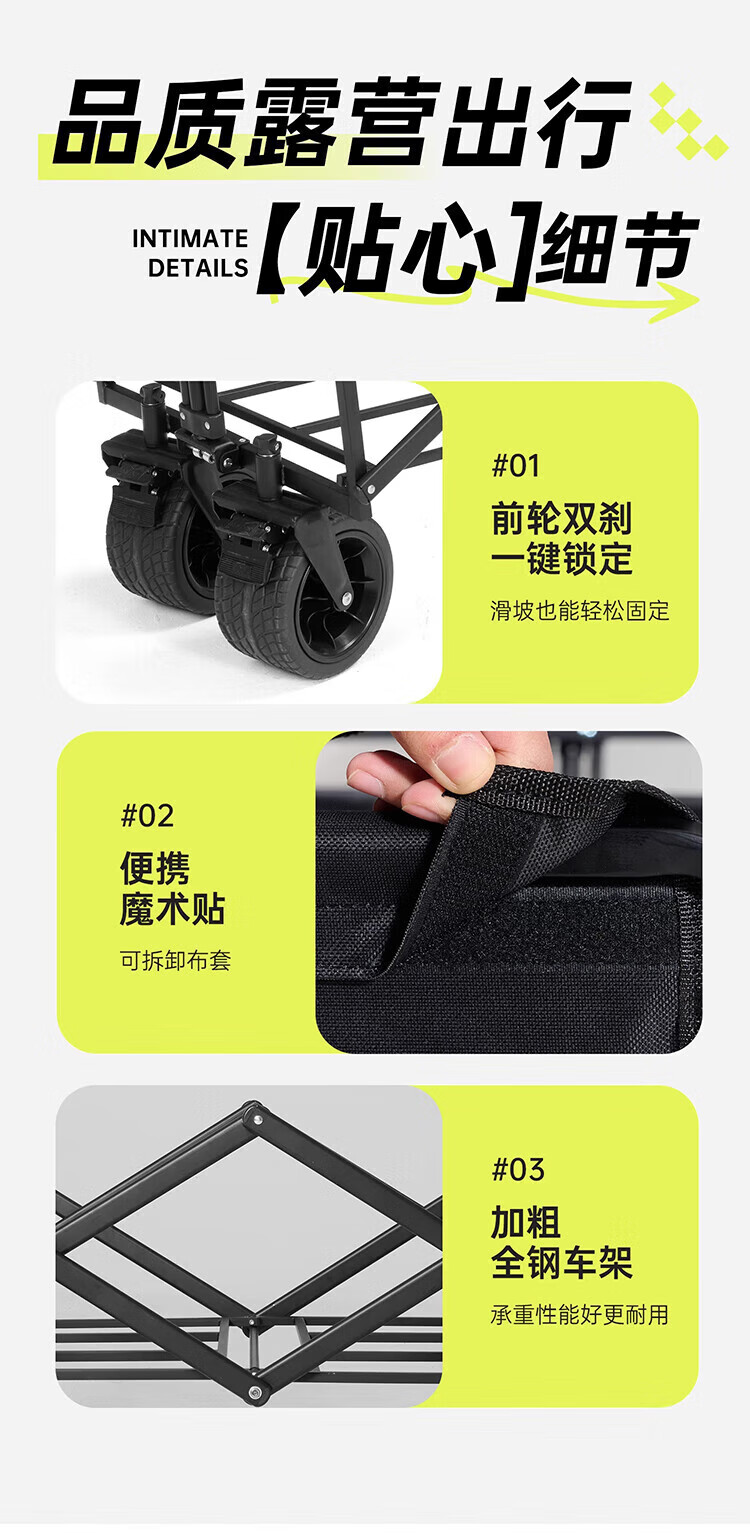 品质露营出行

INTIMATE DETAILS 【贴心】细节

#01
前轮双刹
一键锁定
滑坡也能轻松固定

#02
便携
魔术贴
可拆卸布套

#03
加粗
全钢车架
承重性能好更耐用