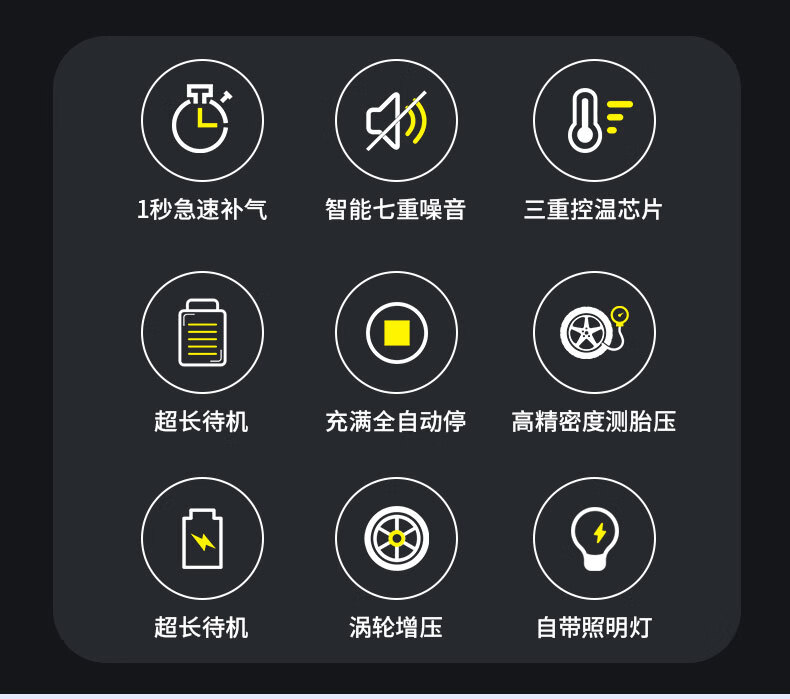 1秒急速补气

智能七重噪音

三重控温芯片

超长待机

充满全自动停

高精密度测胎压

超长待机

涡轮增压

自带照明灯