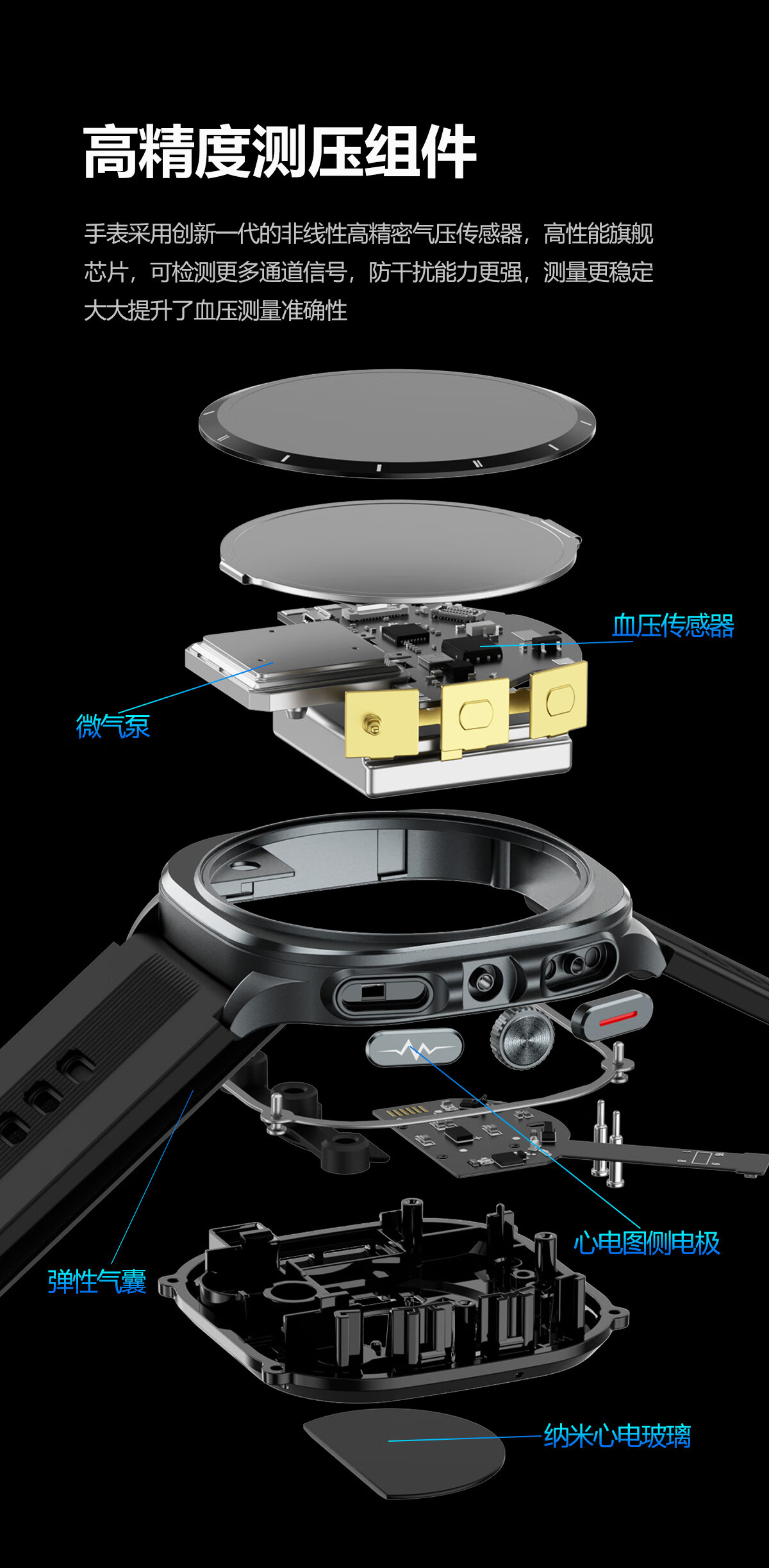 高精度测压组件

手表采用创新一代的非线性高精密气压传感器，高性能旗舰芯片，可检测更多通道信号，防干扰能力更强，测量更稳定大大提升了血压测量准确性

血压传感器

微气泵

心电图侧电极

弹性气囊

纳米心电玻璃