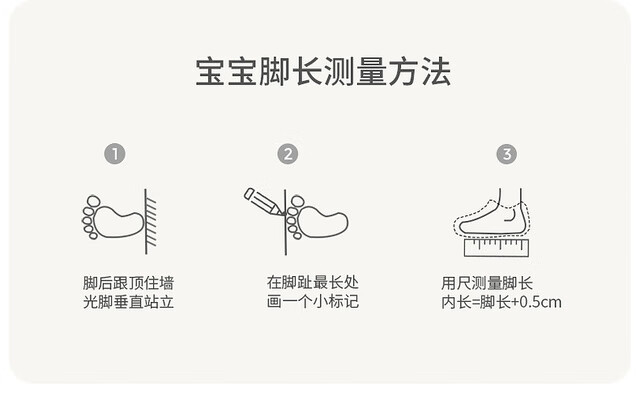 宝宝脚长测量方法

1

脚后跟顶住墙
光脚垂直站立

2

在脚趾最长处
画一个小标记

3

用尺测量脚长
内长=脚长+0.5cm