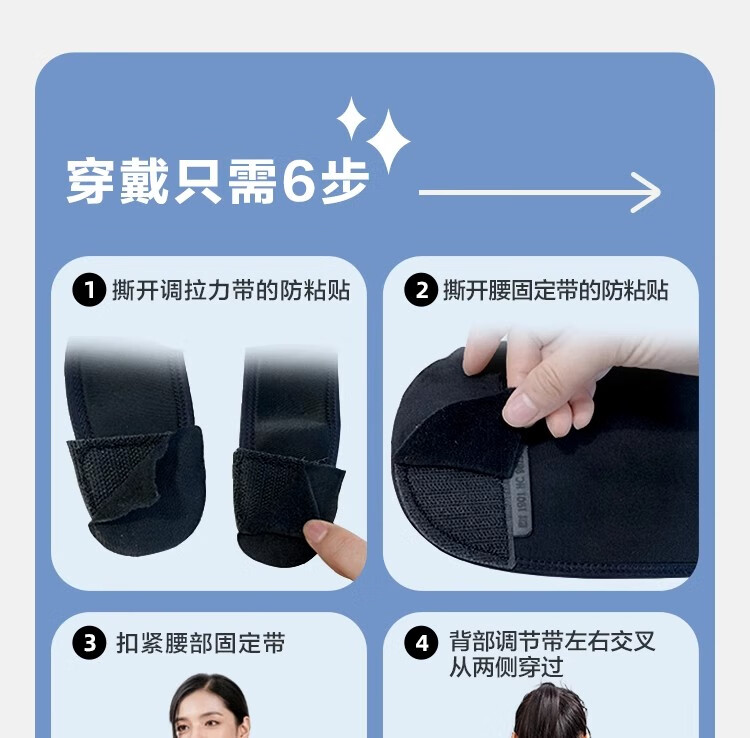 穿戴只需6步

1 撕开调拉力带的防粘贴

2 撕开腰固定带的防粘贴

EST 1991 HC

3 扣紧腰部固定带

4 背部调节带左右交叉从两侧穿过