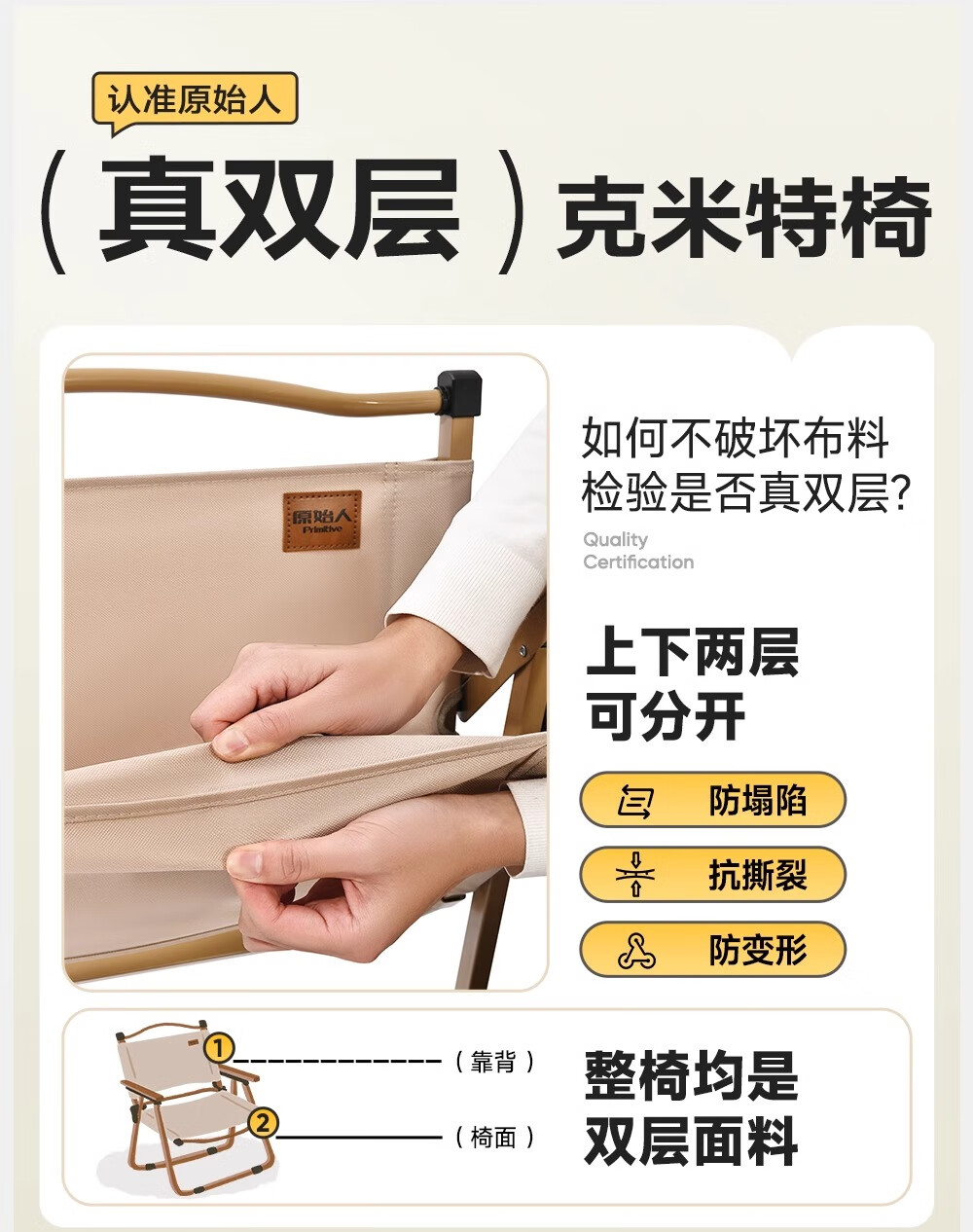 认准原始人

（真双层）克米特椅

原始人
Primitive

如何不破坏布料
检验是否真双层?

Quality
Certification

上下两层
可分开

防塌陷

抗撕裂

防变形

1 （靠背）

2 （椅面）

整椅均是
双层面料