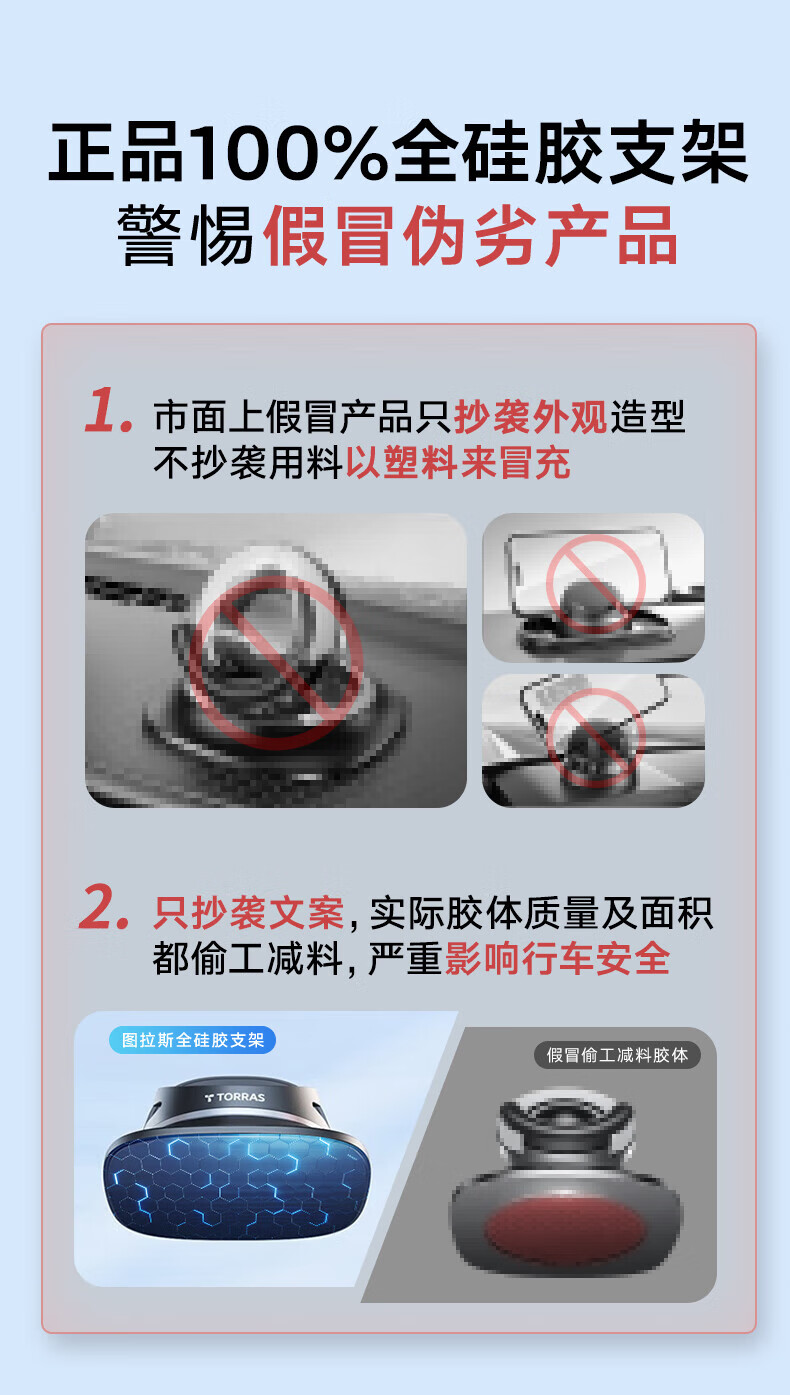 正品100%全硅胶支架
警惕假冒伪劣产品

1. 市面上假冒产品只抄袭外观造型不抄袭用料以塑料来冒充

2. 只抄袭文案，实际胶体质量及面积都偷工减料，严重影响行车安全

图拉斯全硅胶支架

TORRAS

假冒偷工减料胶体