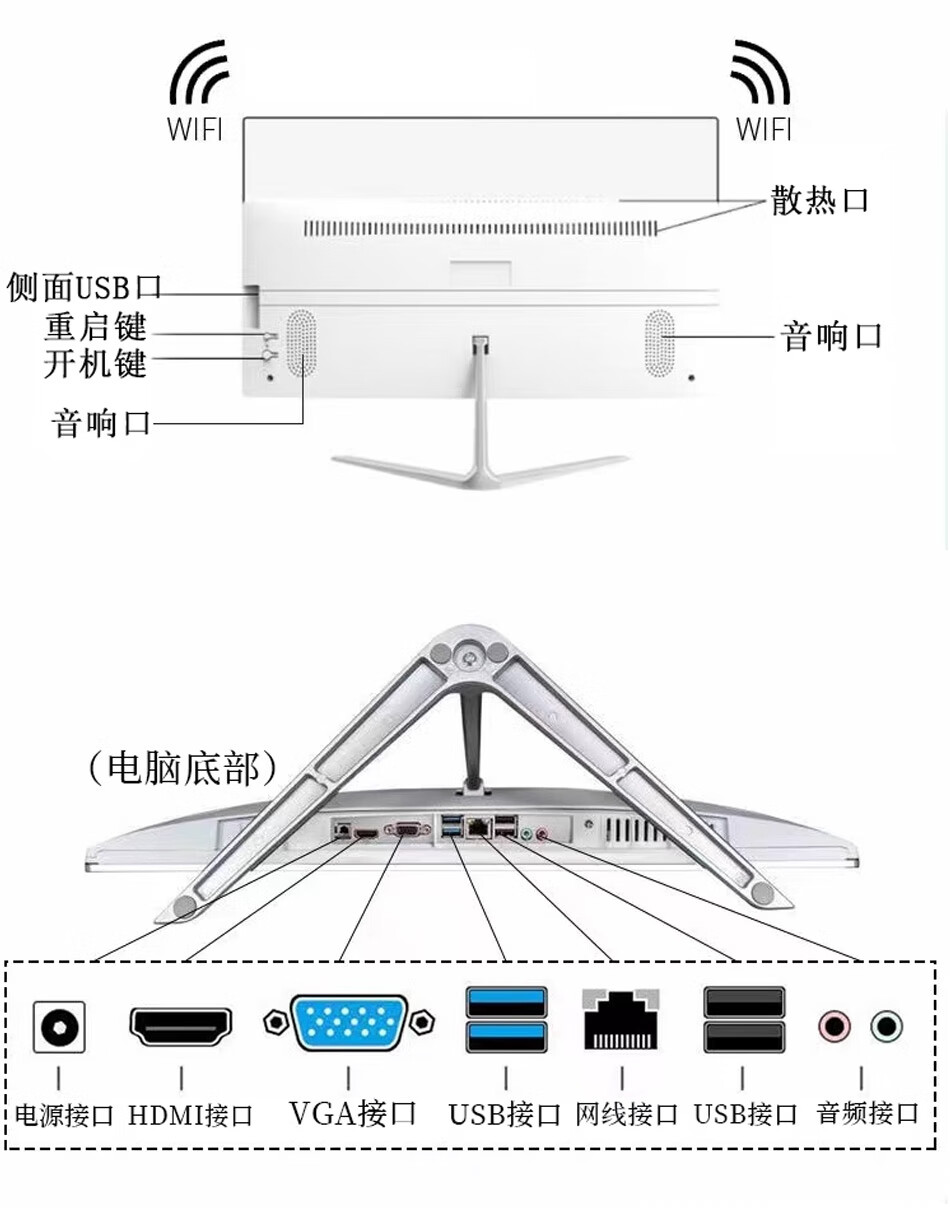 WIFI

WIFI

散热口

侧面USB口

重启键

开机键

音响口

音响口

（电脑底部）

电源接口 HDMI接口 VGA接口 USB接口 网线接口 USB接口 音频接口