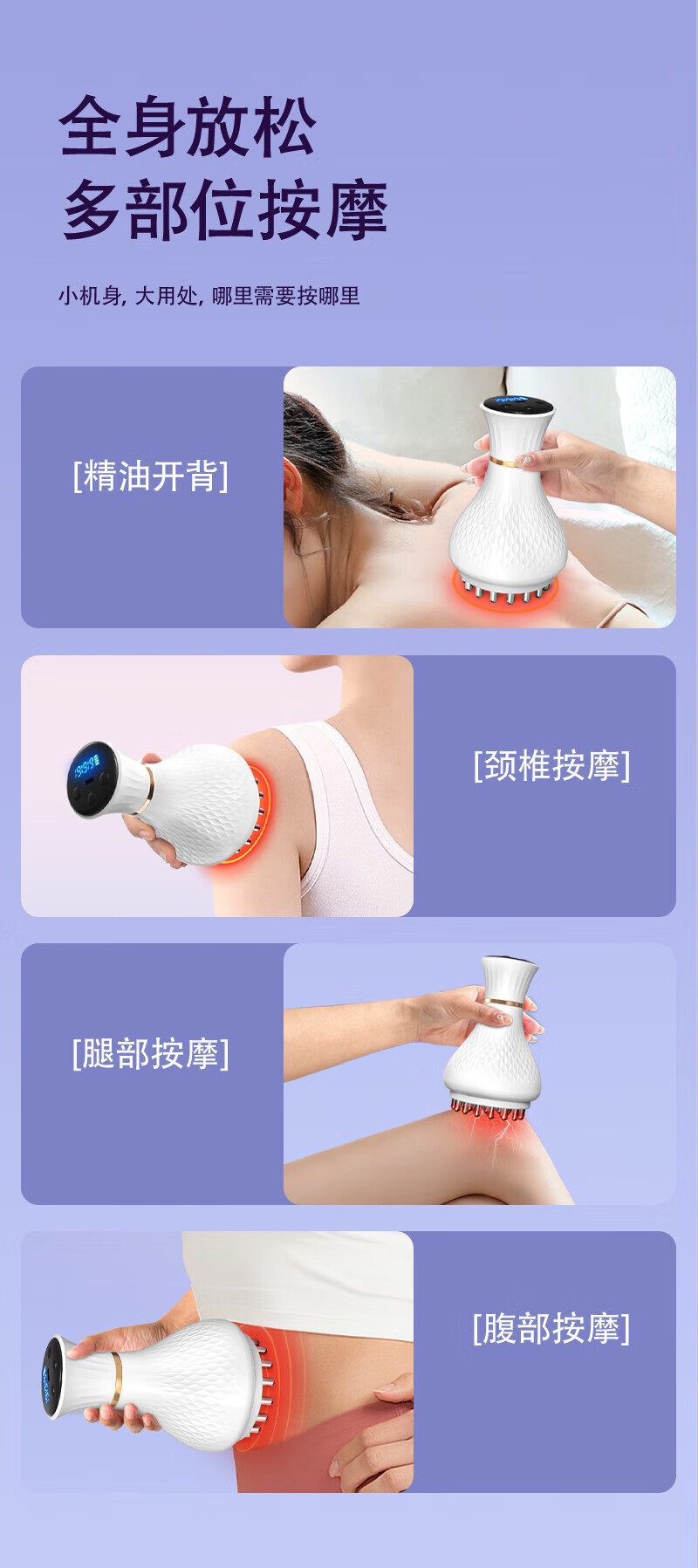 全身放松
多部位按摩

小机身, 大用处, 哪里需要按哪里

[精油开背]

[颈椎按摩]

[腿部按摩]

[腹部按摩]