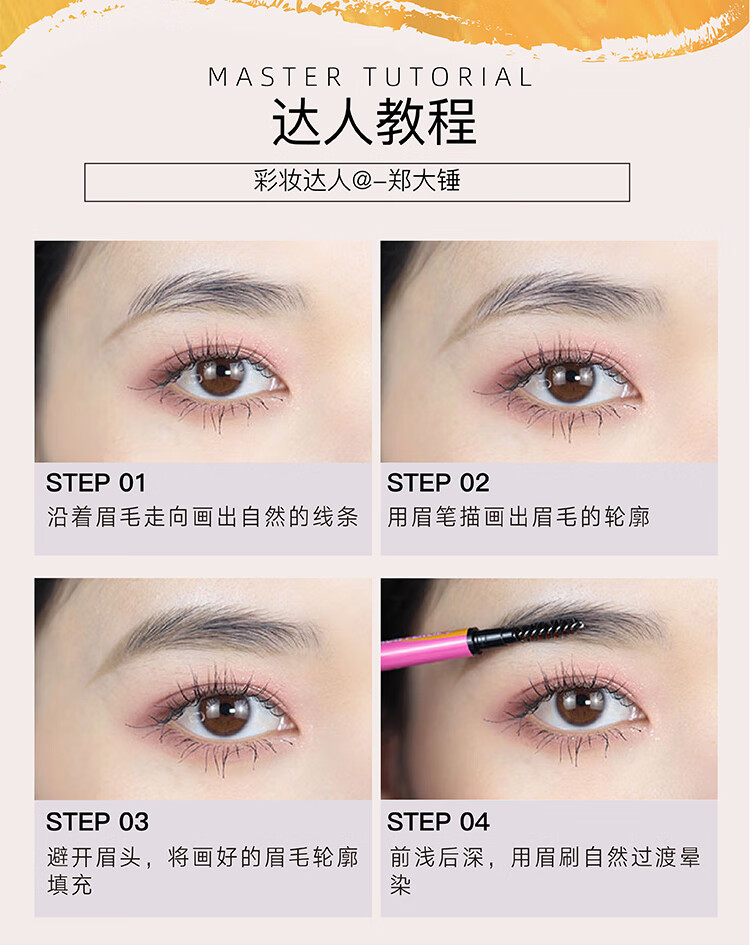 MASTER TUTORIAL
达人教程

彩妆达人@-郑大锤

STEP 01
沿着眉毛走向画出自然的线条

STEP 02
用眉笔描画出眉毛的轮廓

STEP 03
避开眉头，将画好的眉毛轮廓填充

STEP 04
前浅后深，用眉刷自然过渡晕染