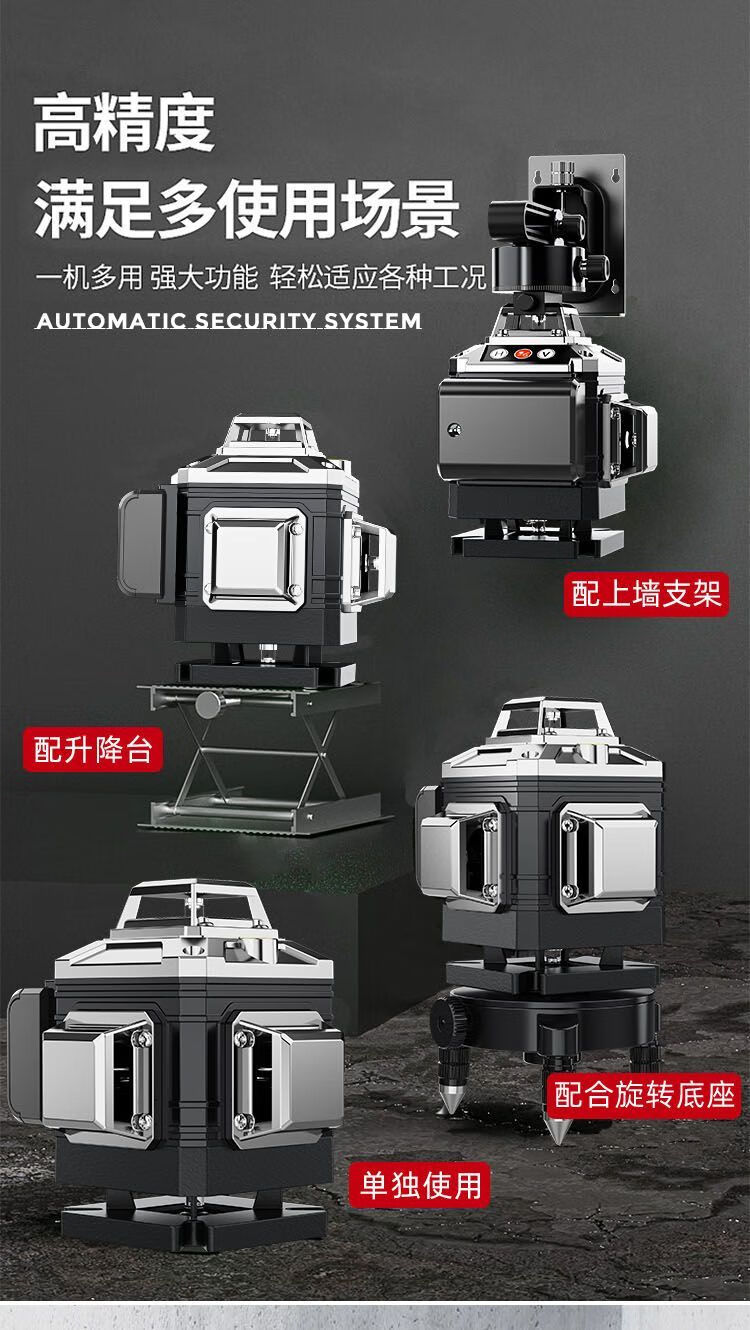 高精度
满足多使用场景

一机多用 强大功能 轻松适应各种工况

AUTOMATIC SECURITY SYSTEM

H V

配上墙支架

配升降台

配合旋转底座

单独使用