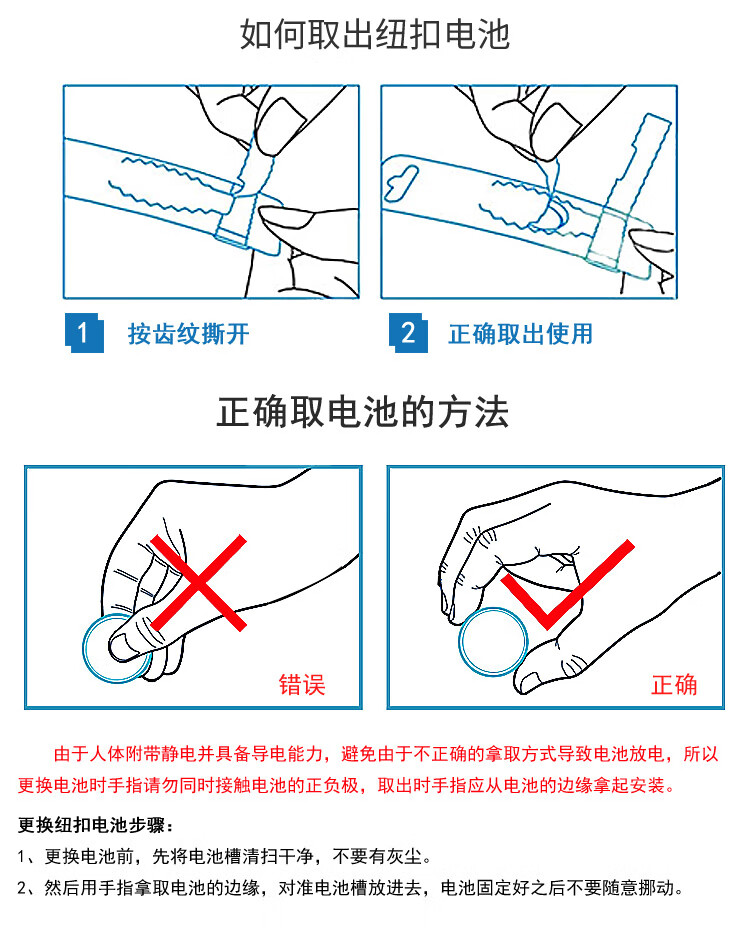 如何取出纽扣电池

1 按齿纹撕开

2 正确取出使用

正确取电池的方法

错误

正确

由于人体附带静电并具备导电能力，避免由于不正确的拿取方式导致电池放电，所以更换电池时手指请勿同时接触电池的正负极，取出时手指应从电池的边缘拿起安装。

更换纽扣电池步骤：

1、更换电池前，先将电池槽清扫干净，不要有灰尘。

2、然后用手指拿取电池的边缘，对准电池槽放进去，电池固定好之后不要随意挪动。