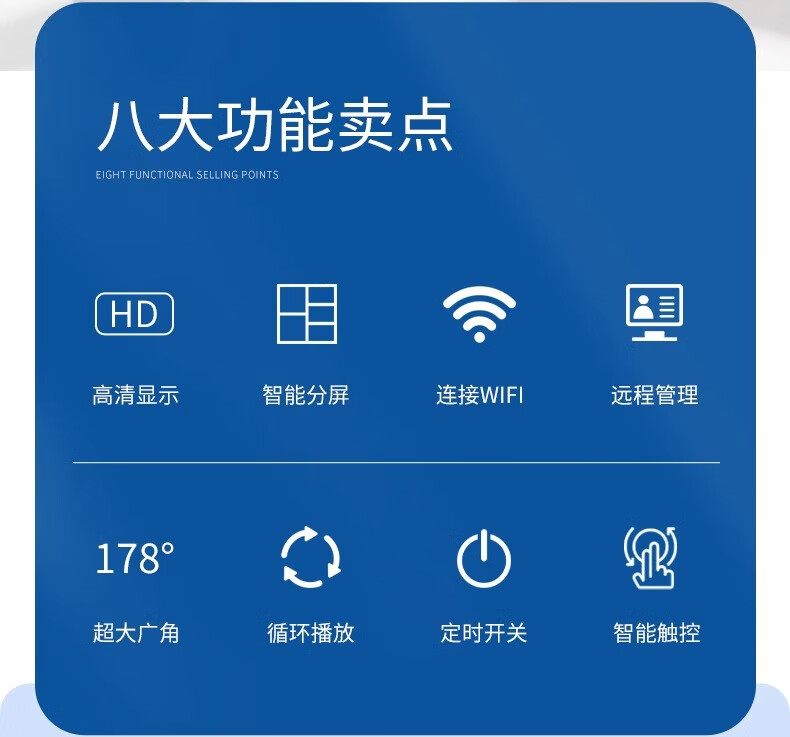 八大功能卖点

EIGHT FUNCTIONAL SELLING POINTS

HD

高清显示

智能分屏

连接WIFI

远程管理

178°

超大广角

循环播放

定时开关

智能触控