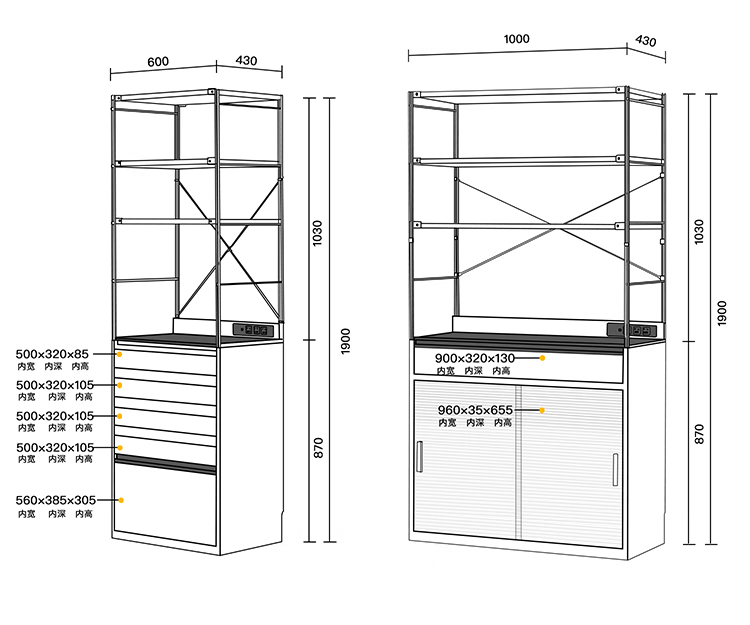 600
430
1030
1900
870
500×320×85
内宽 内深 内高
500×320×105
内宽 内深 内高
500×320×105
内宽 内深 内高
500×320×105
内宽 内深 内高
560×385×305
内宽 内深 内高

1000
430
1030
1900
870
900×320×130
内宽 内深 内高
960×35×655
内宽 内深 内高