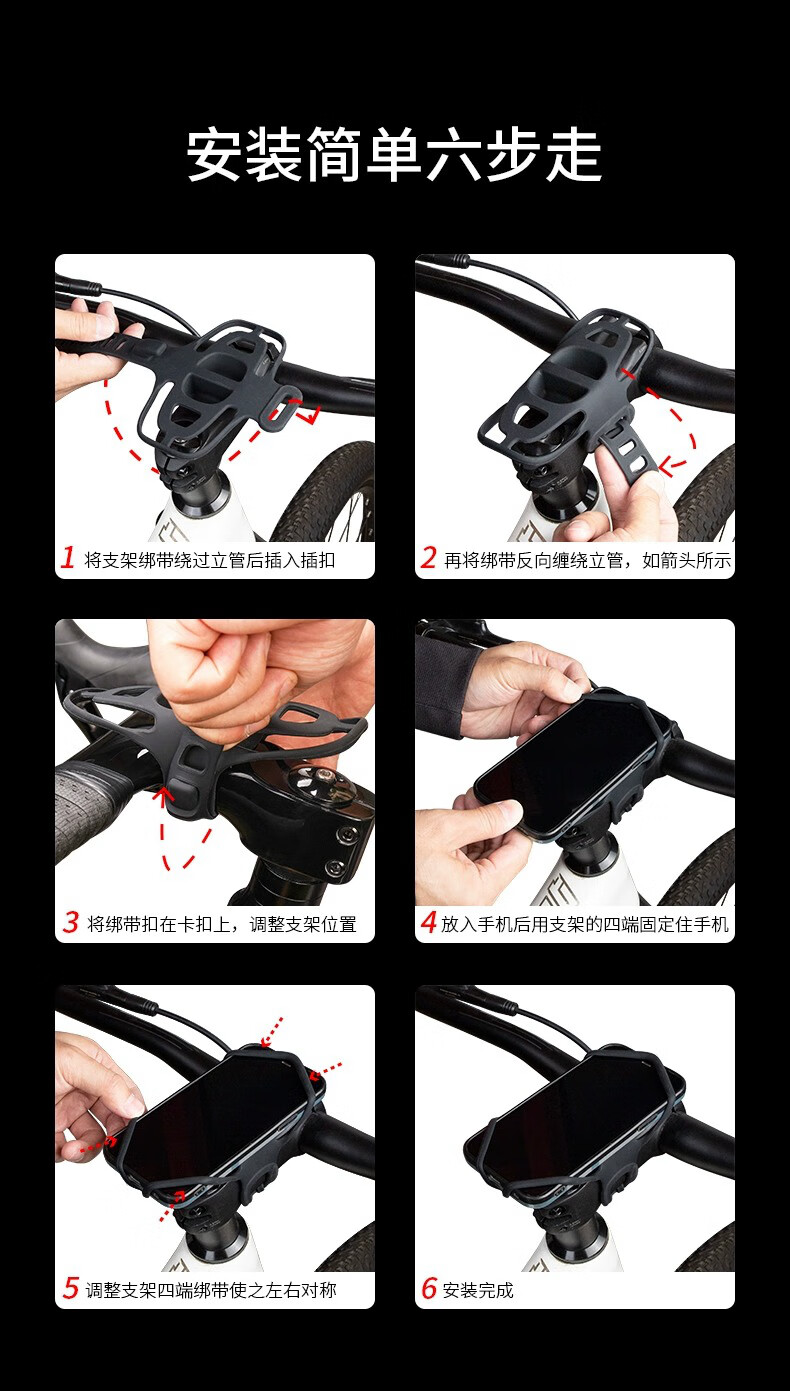 安装简单六步走

1 将支架绑带绕过立管后插入插扣

2 再将绑带反向缠绕立管，如箭头所示

3 将绑带扣在卡扣上，调整支架位置

4 放入手机后用支架的四端固定住手机

5 调整支架四端绑带使之左右对称

6 安装完成