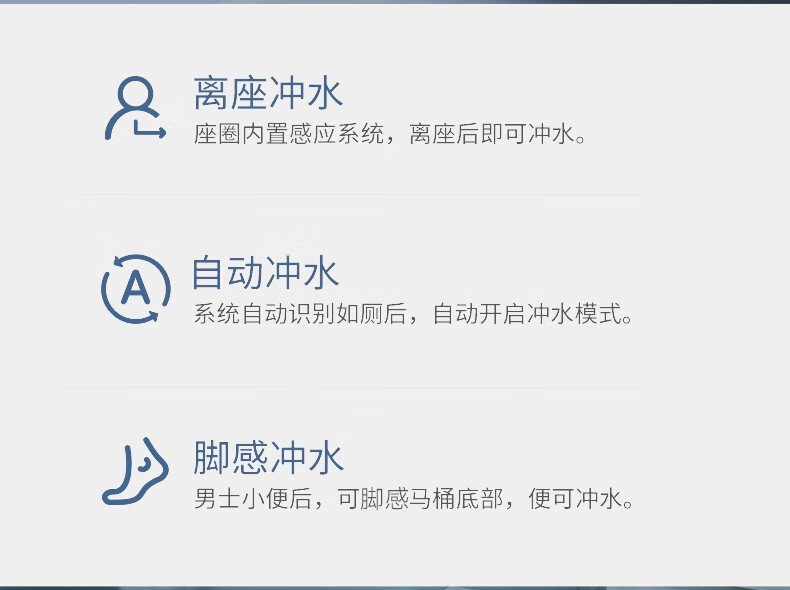 离座冲水
座圈内置感应系统，离座后即可冲水。

A
自动冲水
系统自动识别如厕后，自动开启冲水模式。

脚感冲水
男士小便后，可脚感马桶底部，便可冲水。