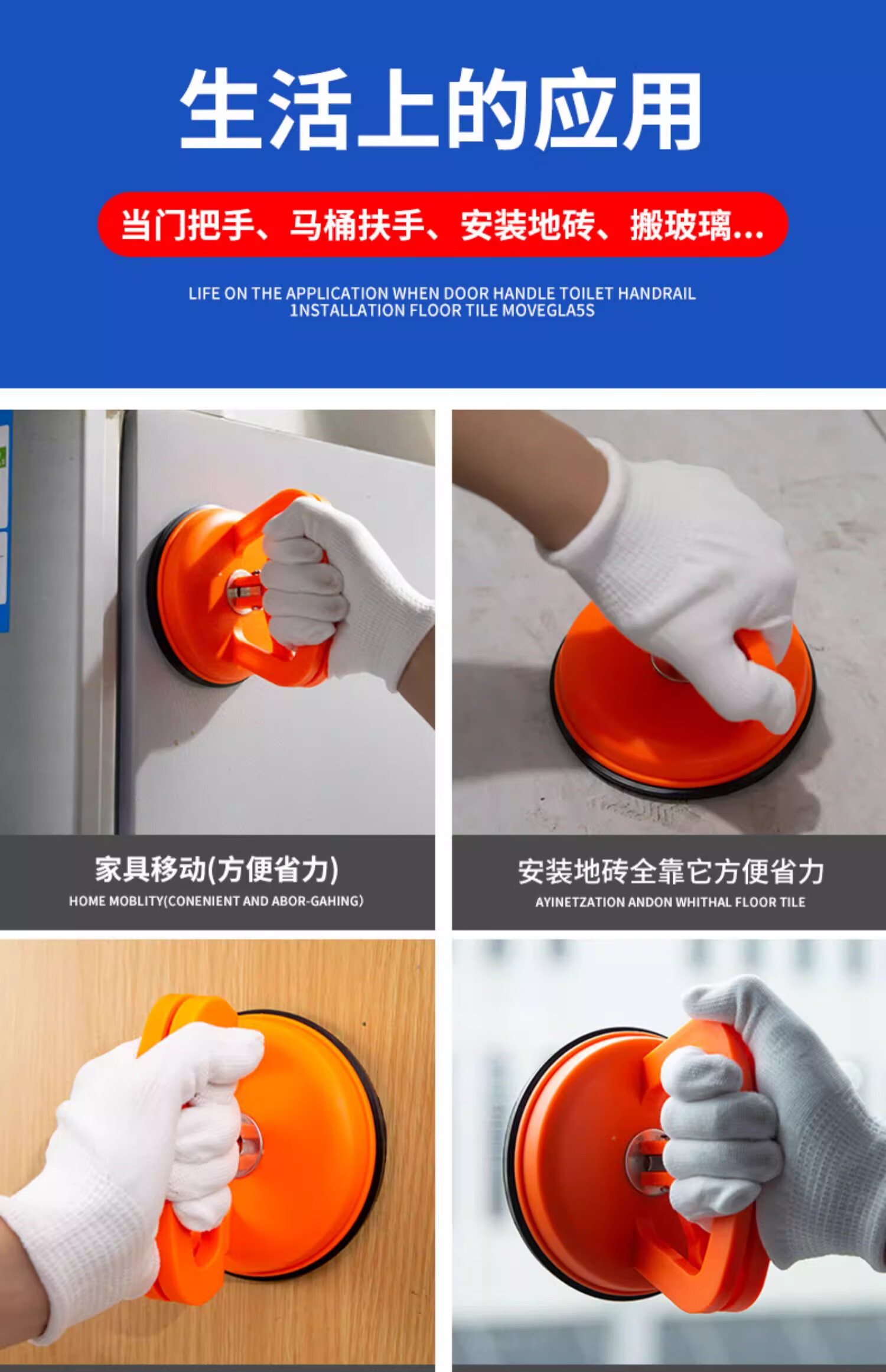 生活上的应用

当门把手、马桶扶手、安装地砖、搬玻璃...

LIFE ON THE APPLICATION WHEN DOOR HANDLE TOILET HANDRAIL 1NSTALLATION FLOOR TILE MOVEGLA5S

家具移动(方便省力)
HOME MOBLITY(CONENIENT AND ABOR-GAHING)

安装地砖全靠它方便省力
AYINETZATION ANDON WHITHAL FLOOR TILE