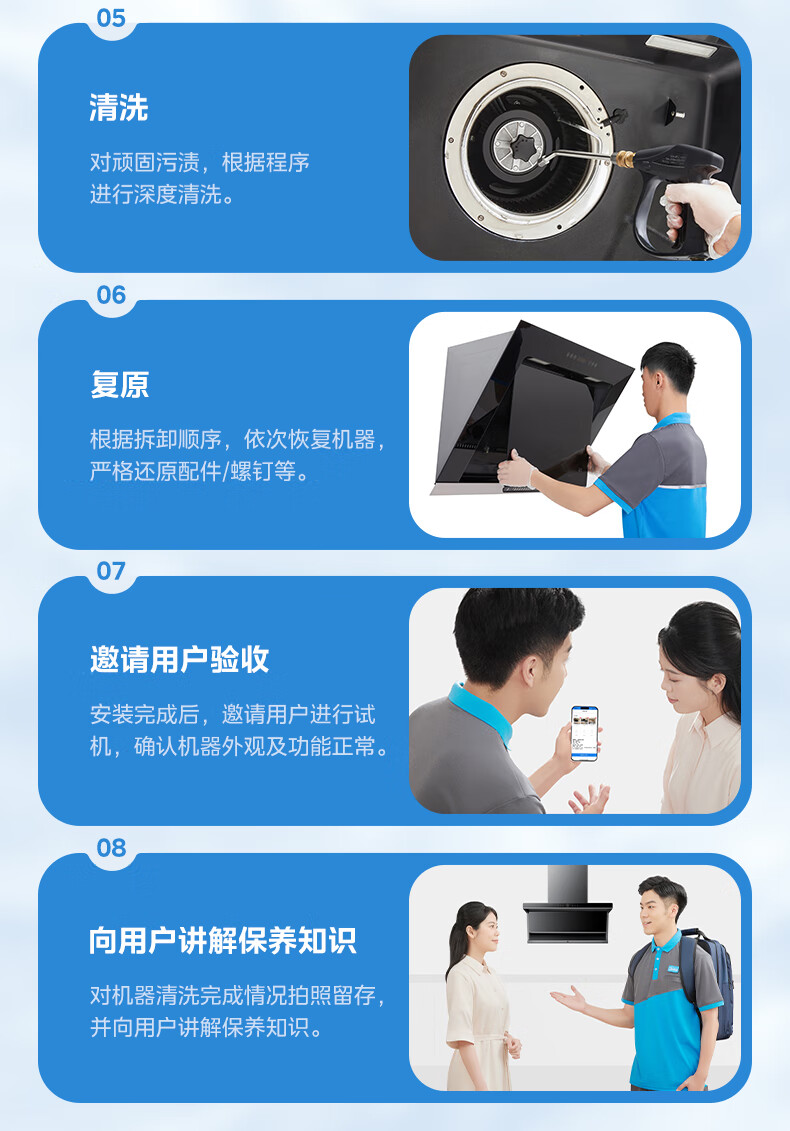 05

清洗

对顽固污渍，根据程序进行深度清洗。

06

复原

根据拆卸顺序，依次恢复机器，严格还原配件/螺钉等。

07

邀请用户验收

安装完成后，邀请用户进行试机，确认机器外观及功能正常。

08

向用户讲解保养知识

对机器清洗完成情况拍照留存，并向用户讲解保养知识。