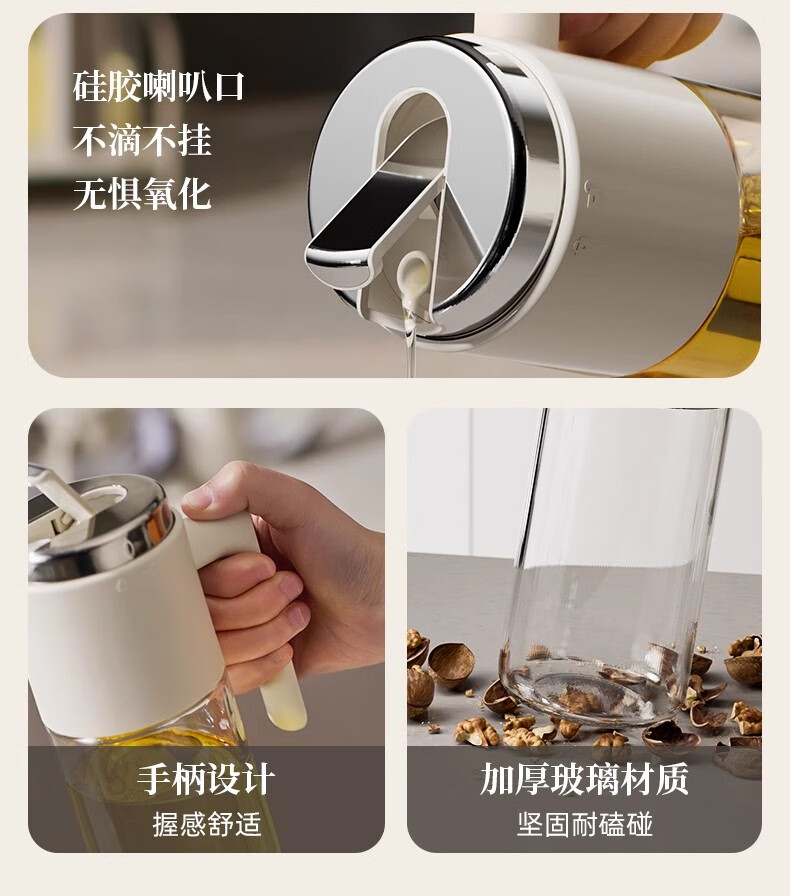 硅胶喇叭口
不滴不挂
无惧氧化

手柄设计
握感舒适

加厚玻璃材质
坚固耐磕碰