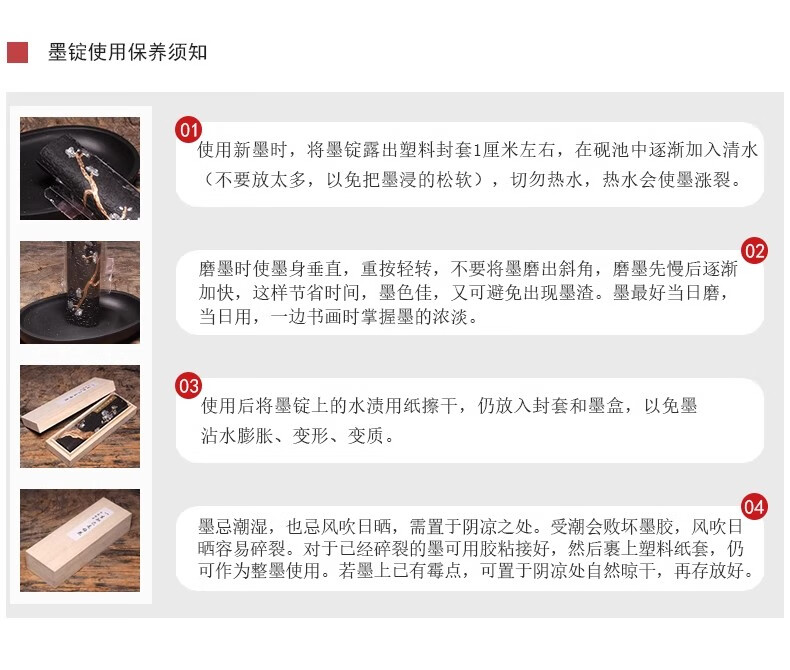 墨锭使用保养须知

01
使用新墨时，将墨锭露出塑料封套1厘米左右，在砚池中逐渐加入清水（不要放太多，以免把墨浸的松软），切勿热水，热水会使墨涨裂。

02
磨墨时使墨身垂直，重按轻转，不要将墨磨出斜角，磨墨先慢后逐渐加快，这样节省时间，墨色佳，又可避免出现墨渣。墨最好当日磨，当日用，一边书画时掌握墨的浓淡。

03
使用后将墨锭上的水渍用纸擦干，仍放入封套和墨盒，以免墨沾水膨胀、变形、变质。

04
墨忌潮湿，也忌风吹日晒，需置于阴凉之处。受潮会败坏墨胶，风吹日晒容易碎裂。对于已经碎裂的墨可用胶粘接好，然后裹上塑料纸套，仍可作为整墨使用。若墨上已有霉点，可置于阴凉处自然晾干，再存放好。