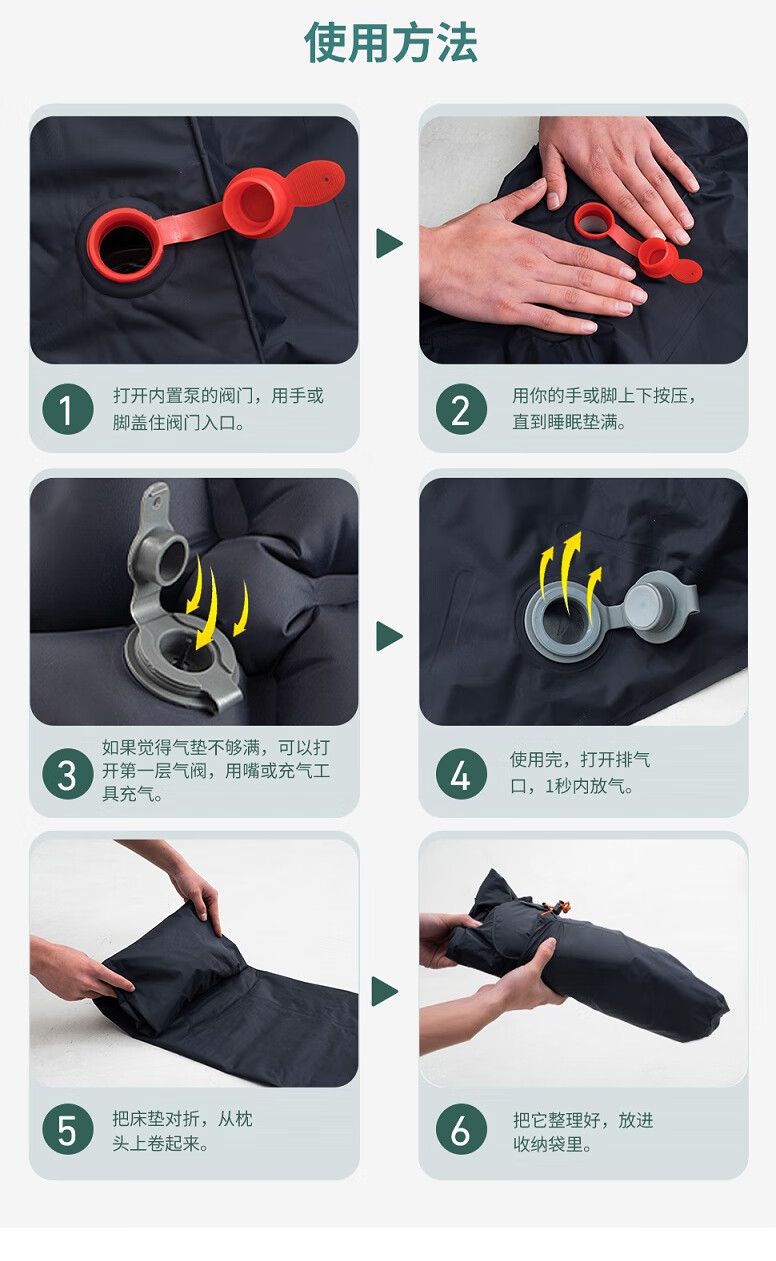 使用方法

1 打开内置泵的阀门，用手或脚盖住阀门入口。

2 用你的手或脚上下按压，直到睡眠垫满。

3 如果觉得气垫不够满，可以打开第一层气阀，用嘴或充气工具充气。

4 使用完，打开排气口，1秒内放气。

5 把床垫对折，从枕头上卷起来。

6 把它整理好，放进收纳袋里。