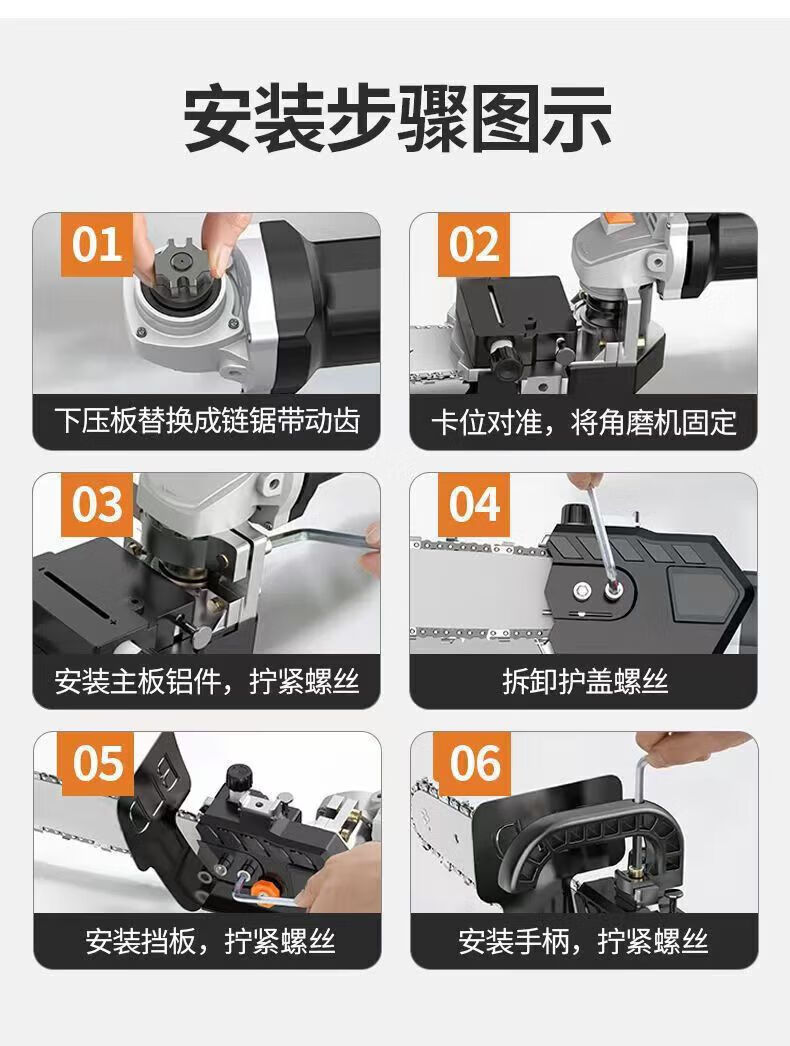 安装步骤图示

01
下压板替换成链锯带动齿

02
卡位对准，将角磨机固定

03
安装主板铝件，拧紧螺丝

04
拆卸护盖螺丝

05
安装挡板，拧紧螺丝

06
安装手柄，拧紧螺丝