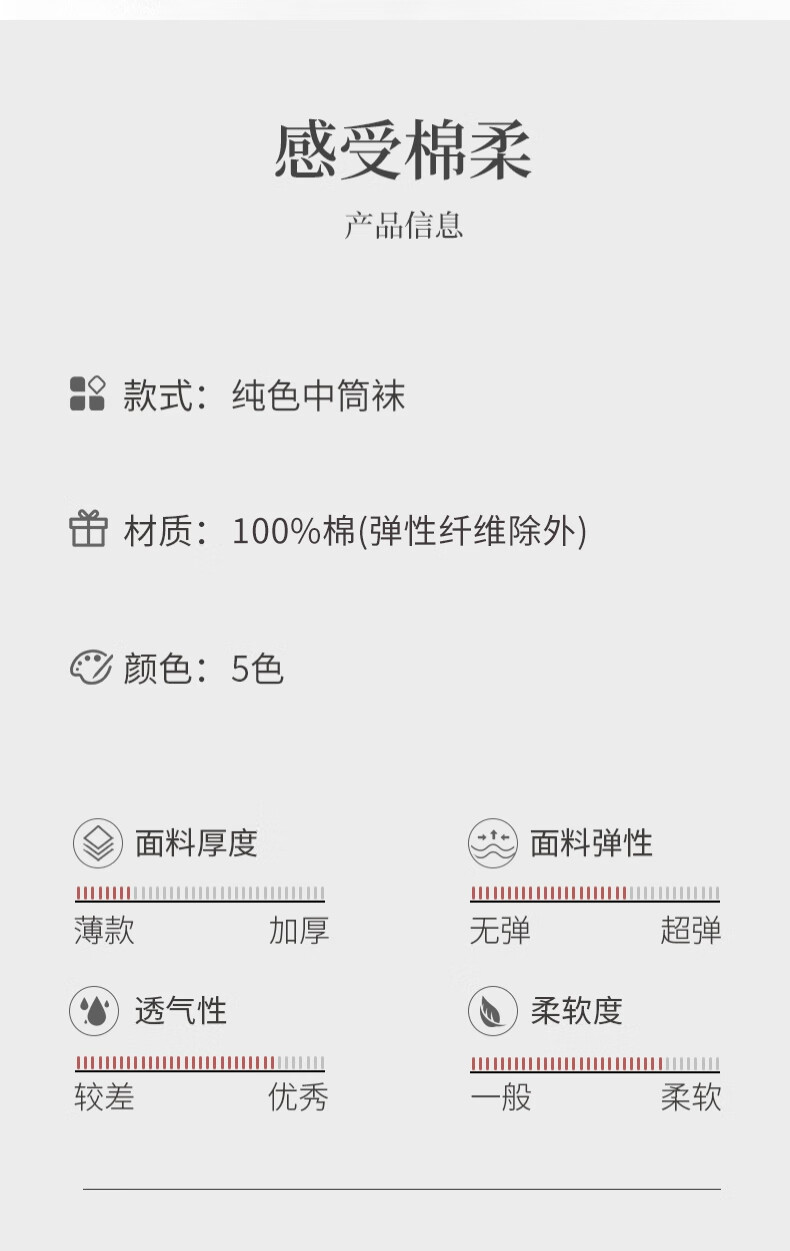 感受棉柔

产品信息

款式：纯色中筒袜

材质：100%棉(弹性纤维除外)

颜色：5色

面料厚度

薄款 加厚

透气性

较差 优秀

面料弹性

无弹 超弹

柔软度

一般 柔软