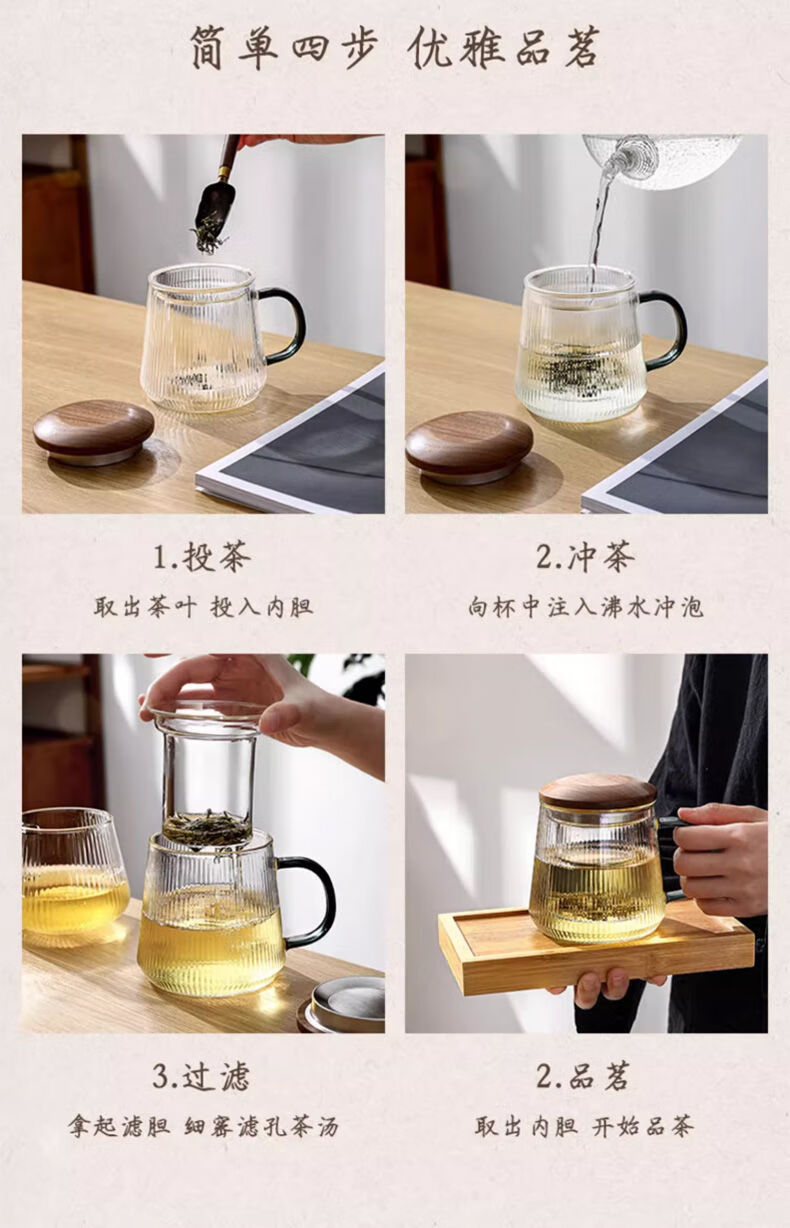 简单四步 优雅品茗

1.投茶
取出茶叶 投入内胆

2.冲茶
向杯中注入沸水冲泡

3.过滤
拿起滤胆 细密滤孔茶汤

2.品茗
取出内胆 开始品茶