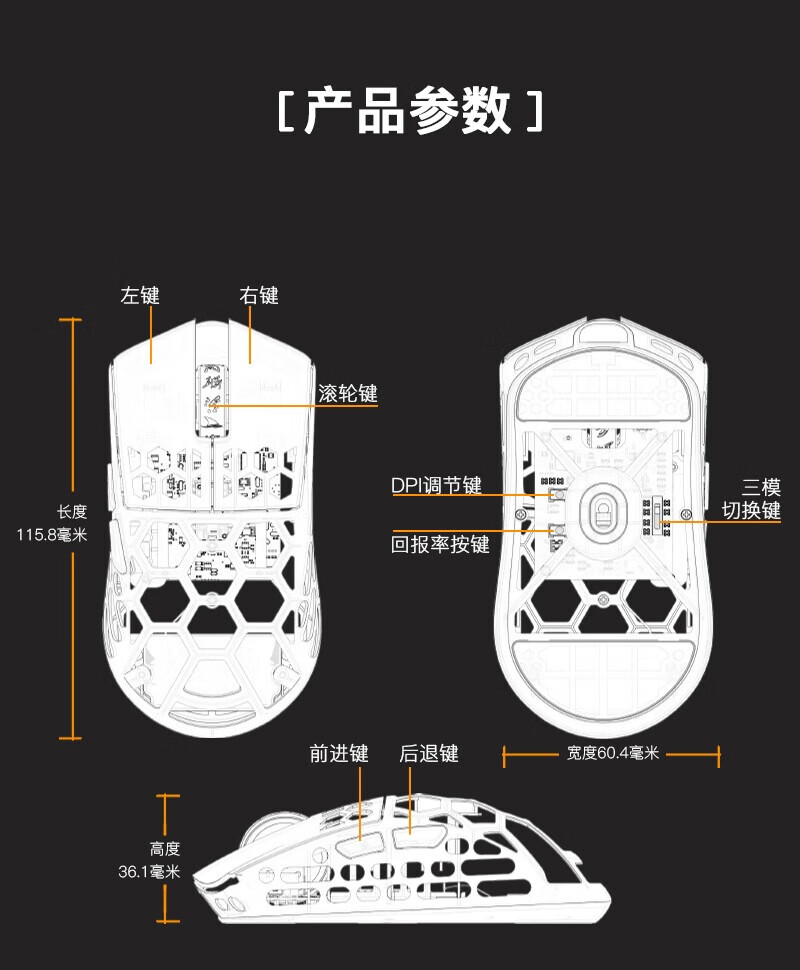 [ 产品参数 ]

左键

右键

滚轮键

长度
115.8毫米

DPI调节键

回报率按键

三模
切换键

前进键

后退键

宽度60.4毫米

高度
36.1毫米