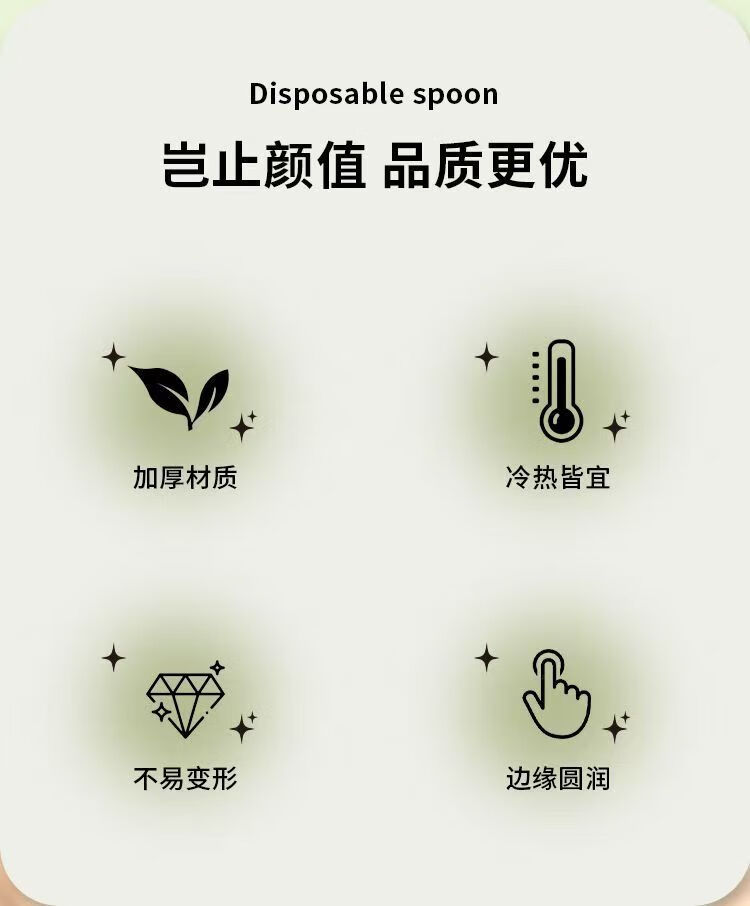 Disposable spoon

岂止颜值 品质更优

加厚材质

冷热皆宜

不易变形

边缘圆润