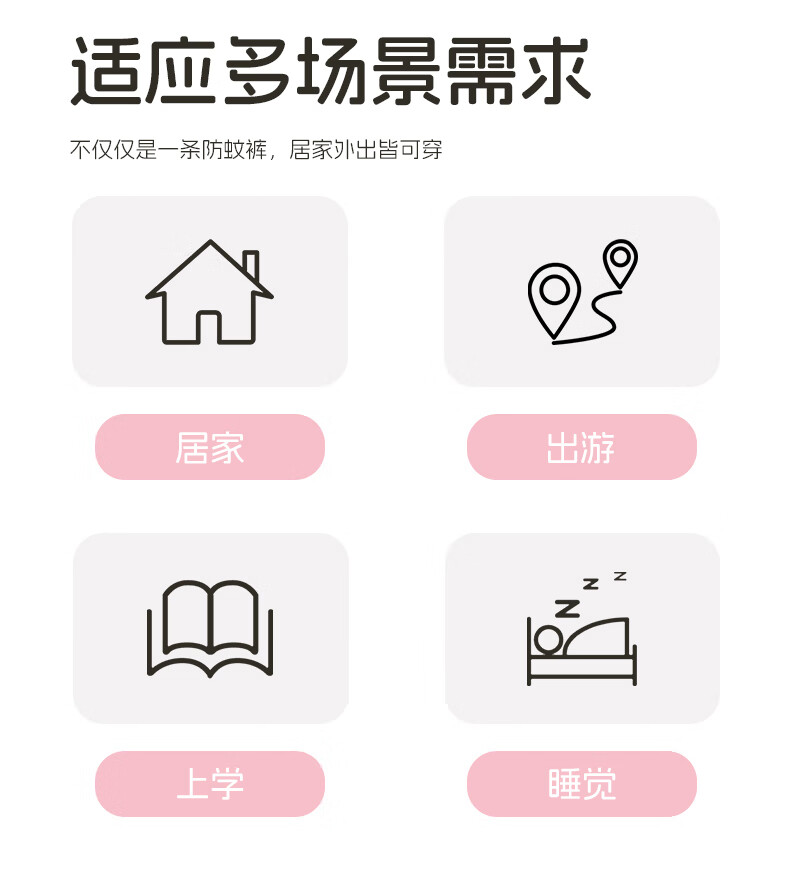 适应多场景需求

不仅仅是一条防蚊裤，居家外出皆可穿

居家

出游

上学

睡觉