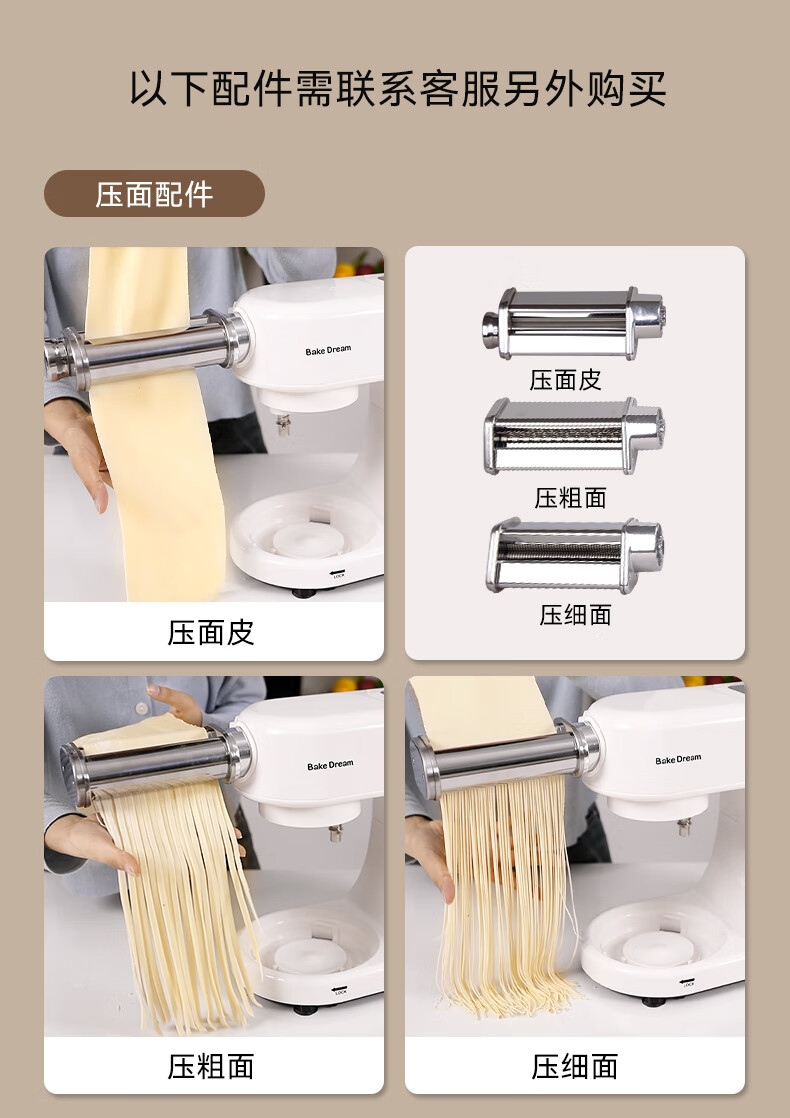 以下配件需联系客服另外购买

压面配件

Bake Dream

LOCK

压面皮

压面皮

压粗面

压细面

Bake Dream

LOCK

压粗面

Bake Dream

LOCK

压细面