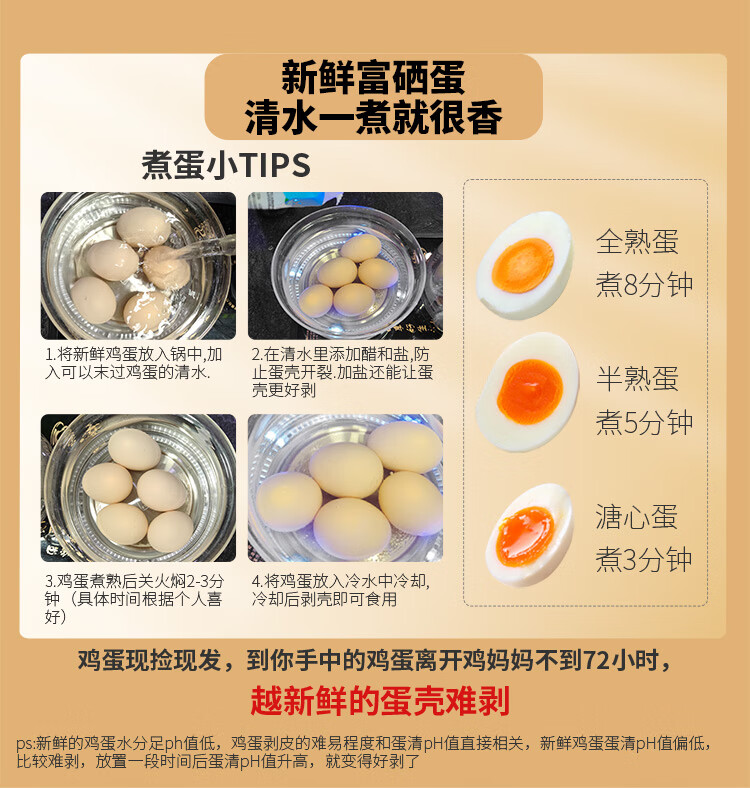 新鲜富硒蛋
清水一煮就很香

煮蛋小TIPS

1.将新鲜鸡蛋放入锅中,加入可以末过鸡蛋的清水.

2.在清水里添加醋和盐,防止蛋壳开裂.加盐还能让蛋壳更好剥

3.鸡蛋煮熟后关火焖2-3分钟（具体时间根据个人喜好）

4.将鸡蛋放入冷水中冷却,冷却后剥壳即可食用

全熟蛋
煮8分钟

半熟蛋
煮5分钟

溏心蛋
煮3分钟

鸡蛋现捡现发，到你手中的鸡蛋离开鸡妈妈不到72小时，
越新鲜的蛋壳难剥

ps:新鲜的鸡蛋水分足ph值低，鸡蛋剥皮的难易程度和蛋清pH值直接相关，新鲜鸡蛋蛋清pH值偏低，比较难剥，放置一段时间后蛋清pH值升高，就变得好剥了