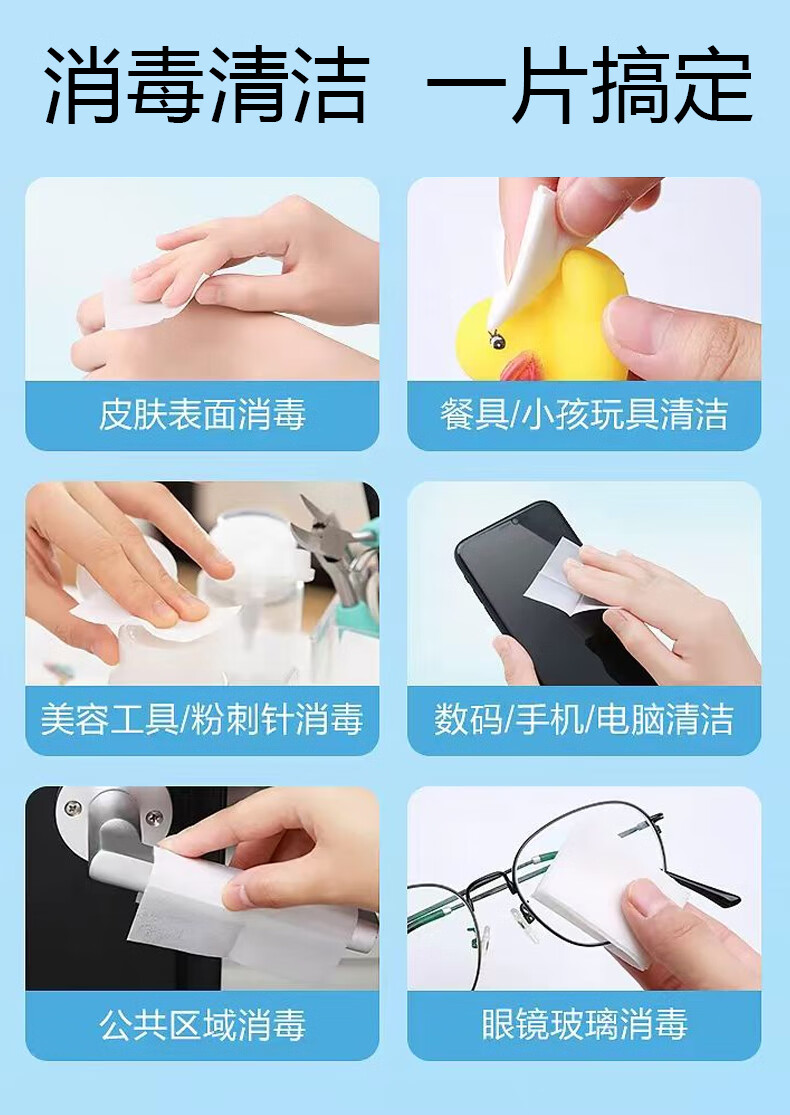 消毒清洁 一片搞定

皮肤表面消毒

餐具/小孩玩具清洁

美容工具/粉刺针消毒

数码/手机/电脑清洁

公共区域消毒

眼镜玻璃消毒