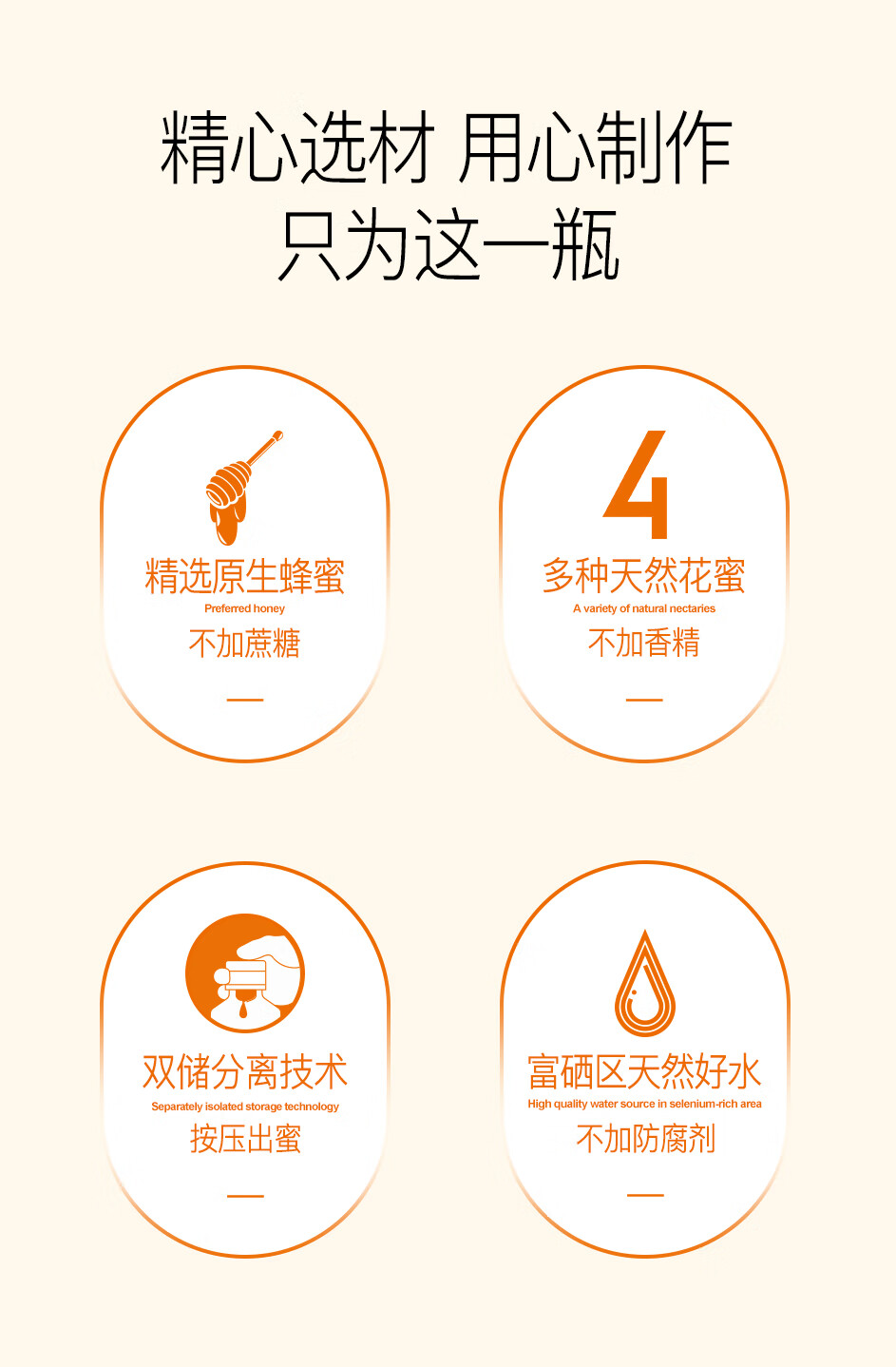 精心选材 用心制作
只为这一瓶

精选原生蜂蜜
Preferred honey
不加蔗糖
—

4
多种天然花蜜
A variety of natural nectaries
不加香精
—

双储分离技术
Separately isolated storage technology
按压出蜜
—

富硒区天然好水
High quality water source in selenium-rich area
不加防腐剂
—